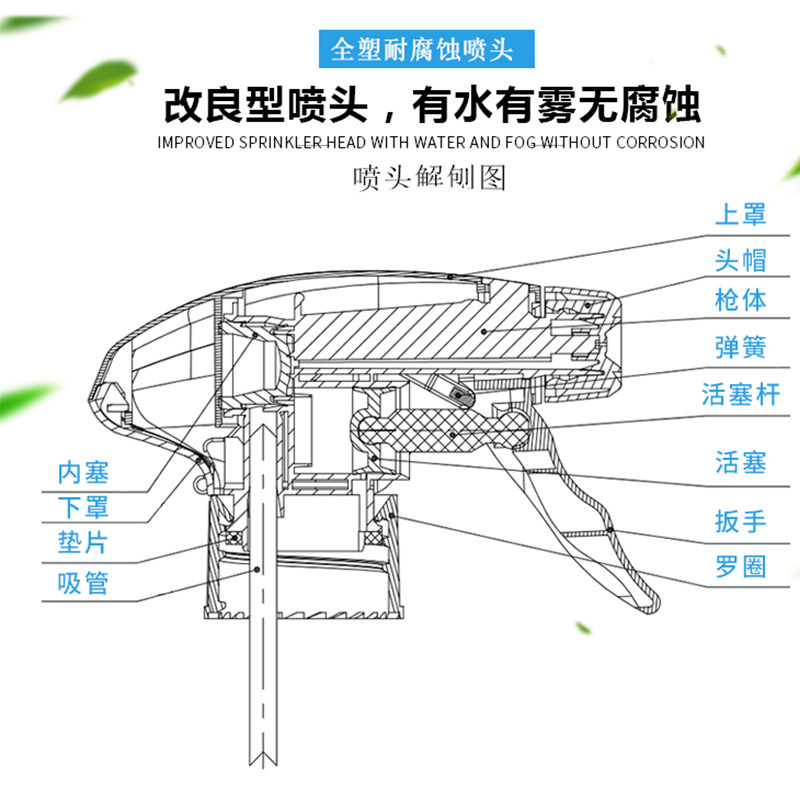 全塑耐腐蚀喷头

改良型喷头，有水有雾无腐蚀

IMPROVED SPRINKLER HEAD WITH WATER AND FOG WITHOUT CORROSION

喷头解刨图

上罩
头帽
枪体
弹簧
活塞杆
活塞
扳手
罗圈

内塞
下罩
垫片
吸管