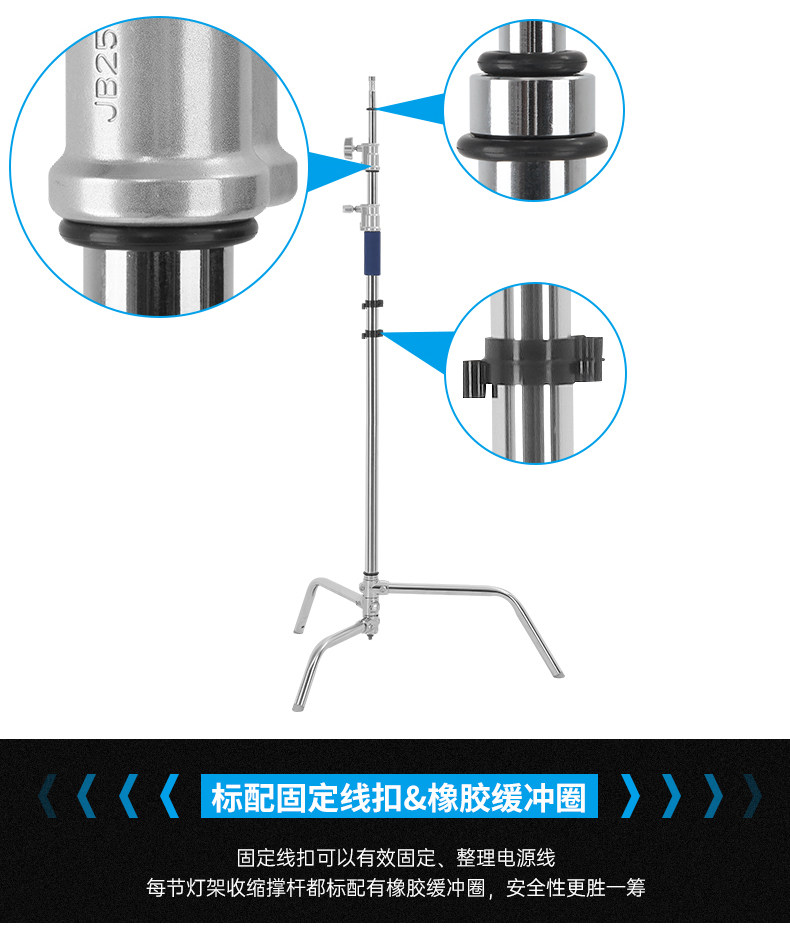 JB25

标配固定线扣&橡胶缓冲圈

固定线扣可以有效固定、整理电源线
每节灯架收缩撑杆都标配有橡胶缓冲圈，安全性更胜一筹