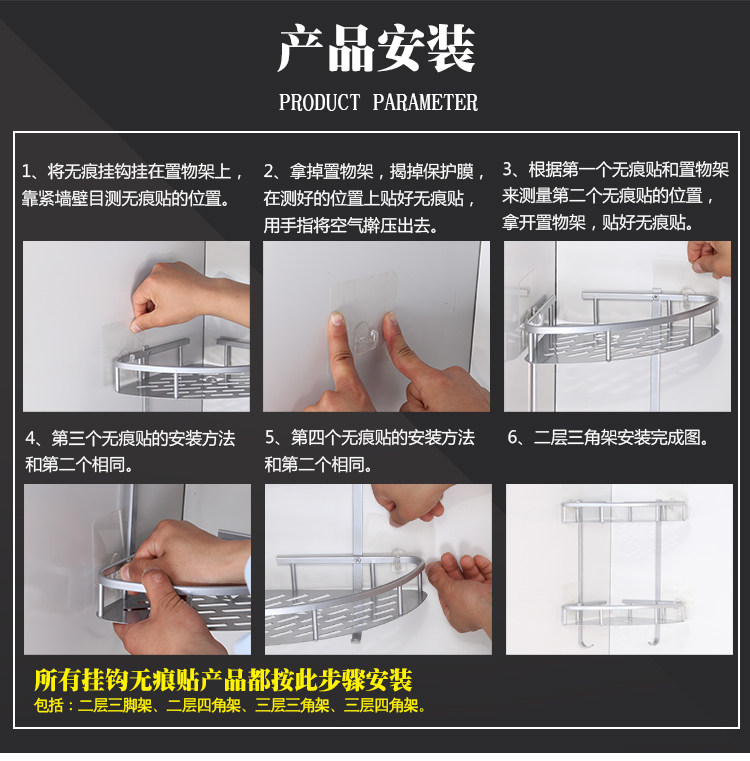 产品安装

PRODUCT PARAMETER

1、将无痕挂钩挂在置物架上，靠紧墙壁目测无痕贴的位置。

2、拿掉置物架，揭掉保护膜，在测好的位置上贴好无痕贴，用手指将空气擀压出去。

3、根据第一个无痕贴和置物架来测量第二个无痕贴的位置，拿开置物架，贴好无痕贴。

4、第三个无痕贴的安装方法和第二个相同。

5、第四个无痕贴的安装方法和第二个相同。

6、二层三角架安装完成图。

所有挂钩无痕贴产品都按此步骤安装

包括：二层三脚架、二层四角架、三层三角架、三层四角架。