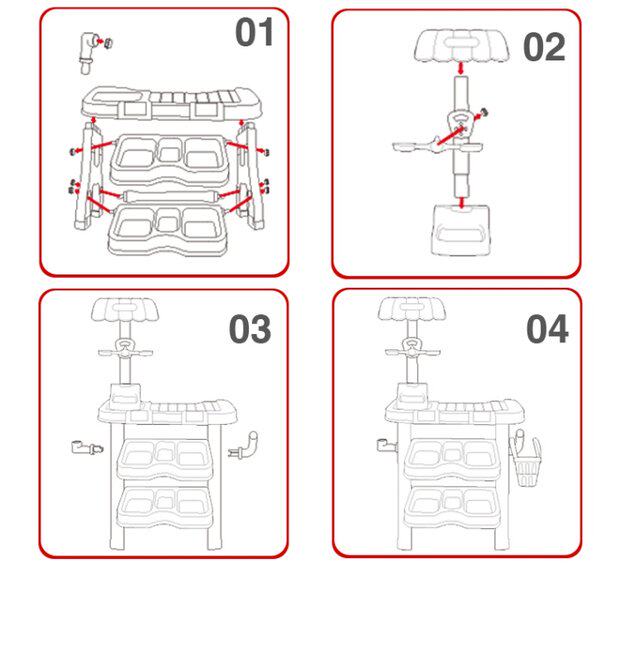 01

02

03

04