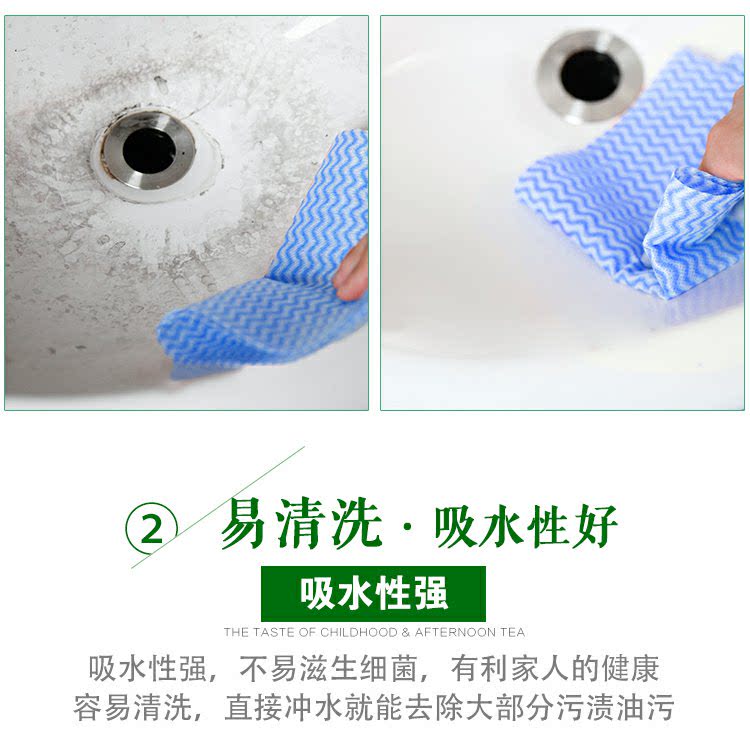 ② 易清洗 · 吸水性好

吸水性强

THE TASTE OF CHILDHOOD & AFTERNOON TEA

吸水性强，不易滋生细菌，有利家人的健康
容易清洗，直接冲水就能去除大部分污渍油污