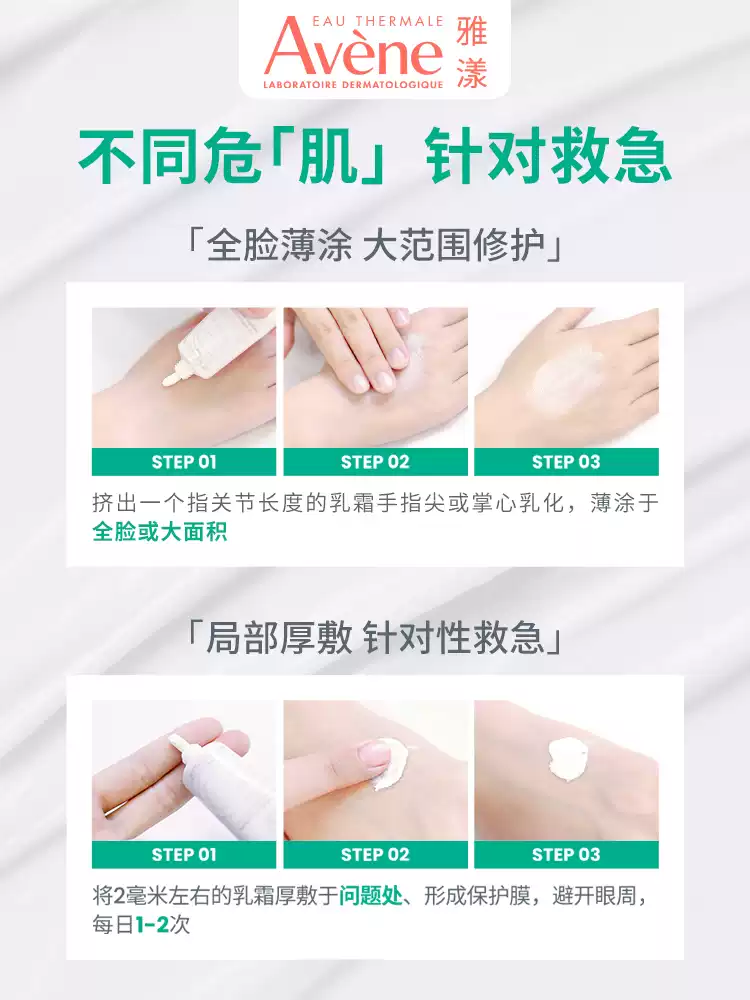 EAU THERMALE
Avène
LABORATOIRE DERMATOLOGIQUE
雅漾

不同危「肌」针对救急

「全脸薄涂 大范围修护」

STEP 01
STEP 02
STEP 03

挤出一个指关节长度的乳霜手指尖或掌心乳化，薄涂于全脸或大面积

「局部厚敷 针对性救急」

STEP 01
STEP 02
STEP 03

将2毫米左右的乳霜厚敷于问题处、形成保护膜，避开眼周，每日1-2次