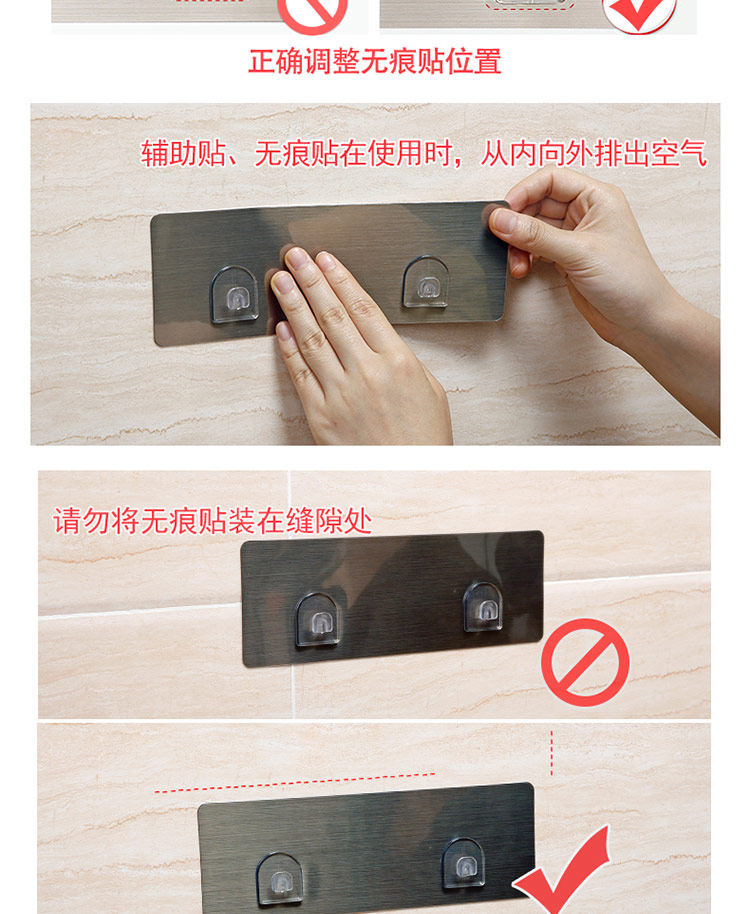 正确调整无痕贴位置

辅助贴、无痕贴在使用时，从内向外排出空气

请勿将无痕贴装在缝隙处