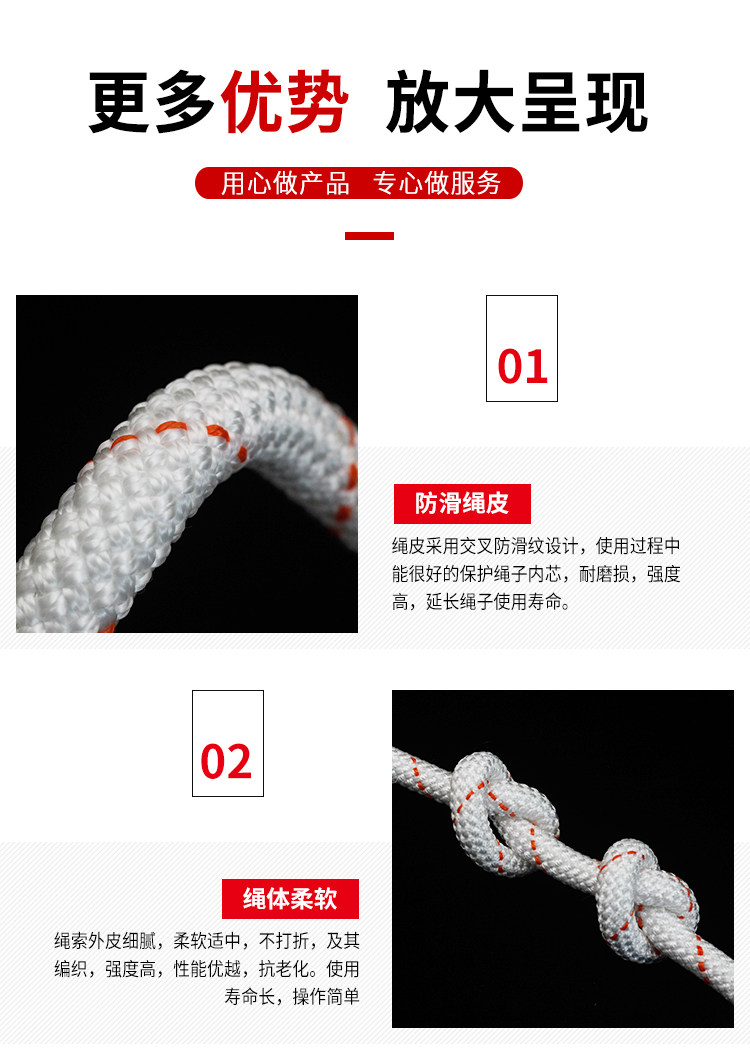 更多优势 放大呈现

用心做产品 专心做服务

01

防滑绳皮

绳皮采用交叉防滑纹设计，使用过程中能很好的保护绳子内芯，耐磨损，强度高，延长绳子使用寿命。

02

绳体柔软

绳索外皮细腻，柔软适中，不打折，及其编织，强度高，性能优越，抗老化。使用寿命长，操作简单