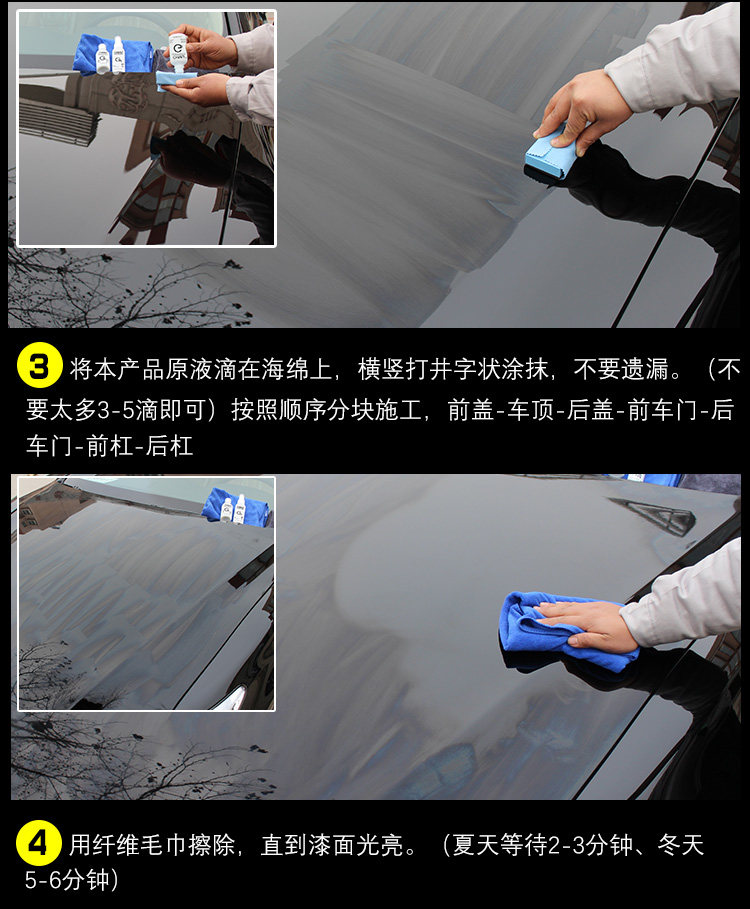 3 将本产品原液滴在海绵上，横竖打井字状涂抹，不要遗漏。（不要太多3-5滴即可）按照顺序分块施工，前盖-车顶-后盖-前车门-后车门-前杠-后杠

4 用纤维毛巾擦除，直到漆面光亮。（夏天等待2-3分钟、冬天5-6分钟）