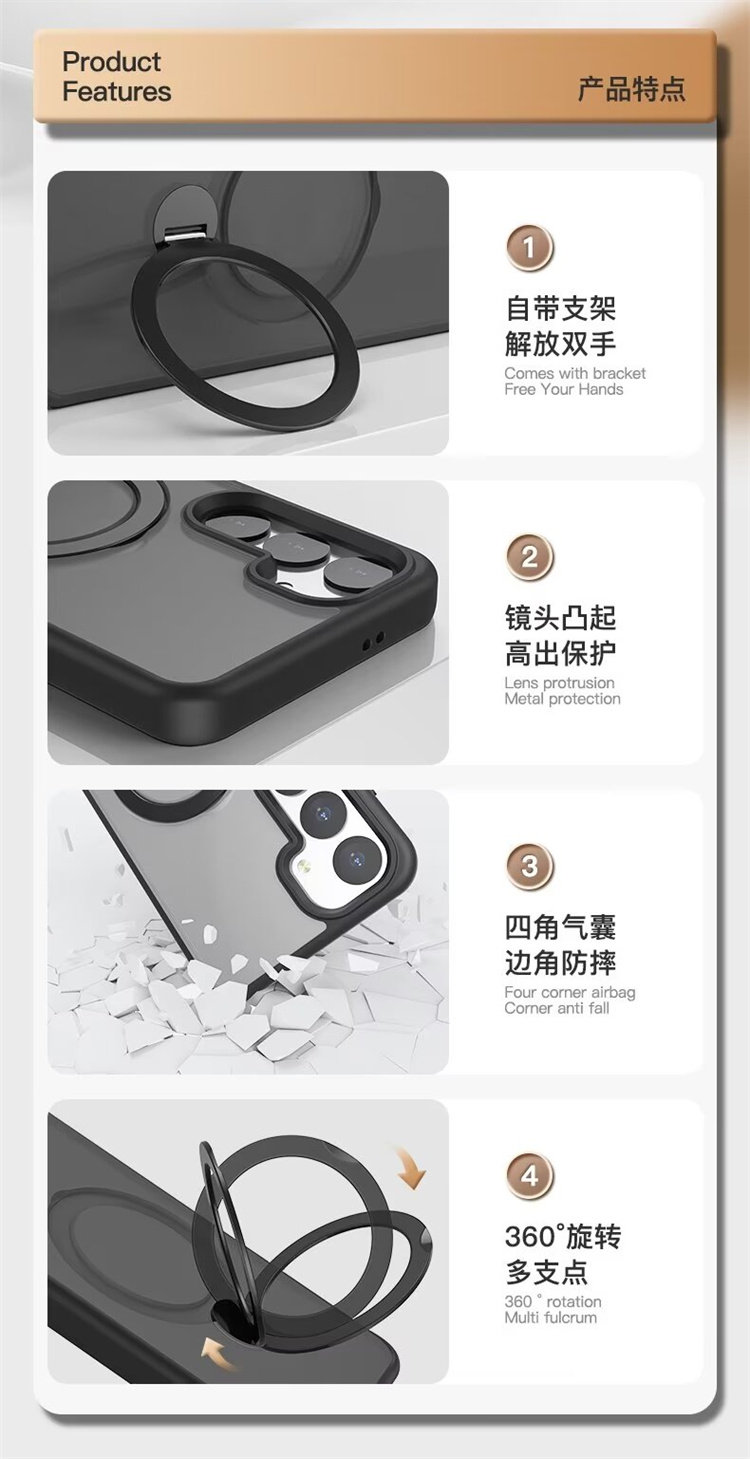 Product Features

产品特点

1

自带支架
解放双手

Comes with bracket
Free Your Hands

2

镜头凸起
高出保护

Lens protrusion
Metal protection

3

四角气囊
边角防摔

Four corner airbag
Corner anti fall

4

360°旋转
多支点

360 ° rotation
Multi fulcrum