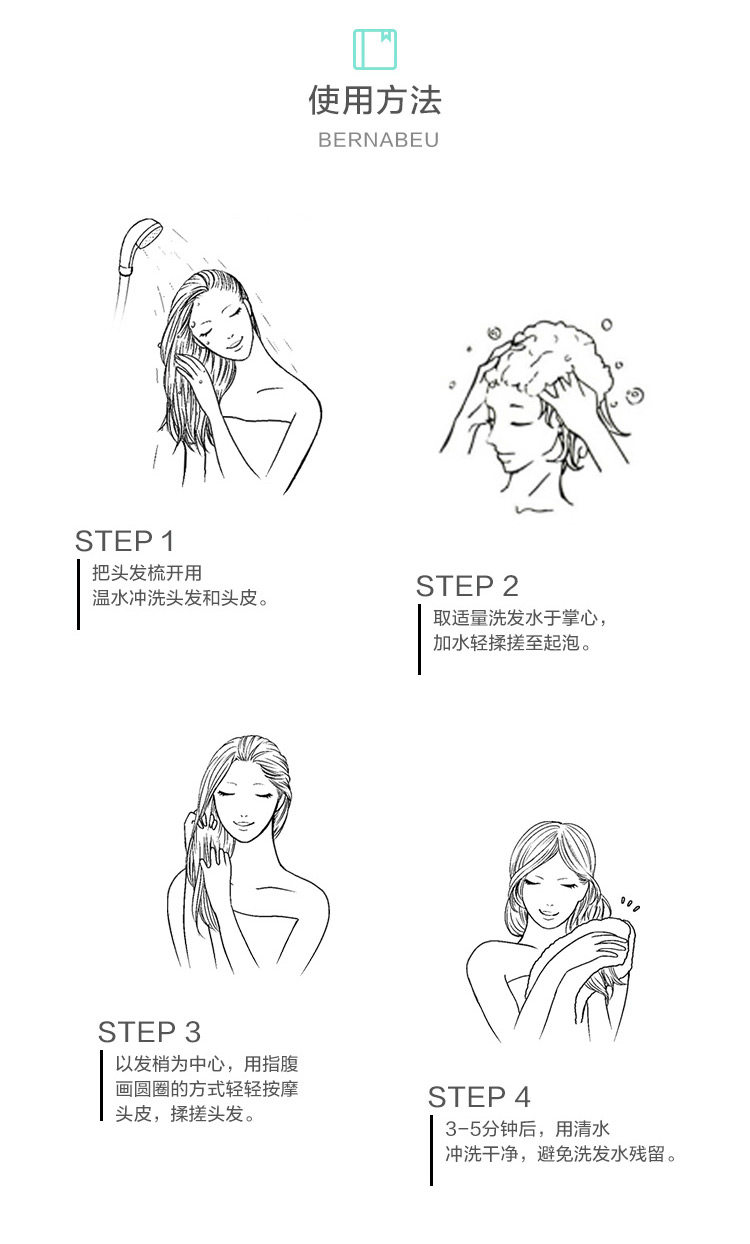 使用方法
BERNABEU

STEP 1
把头发梳开用
温水冲洗头发和头皮。

STEP 2
取适量洗发水于掌心，
加水轻揉搓至起泡。

STEP 3
以发梢为中心，用指腹
画圆圈的方式轻轻按摩
头皮，揉搓头发。

STEP 4
3-5分钟后，用清水
冲洗干净，避免洗发水残留。