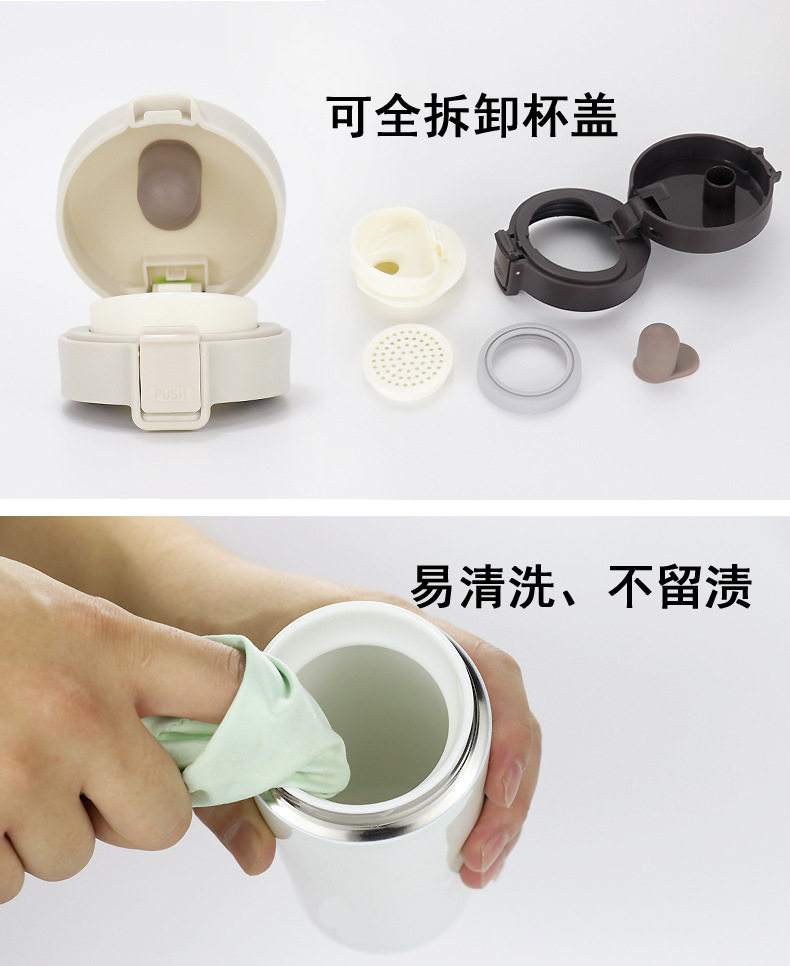 可全拆卸杯盖

PUSH

易清洗、不留渍