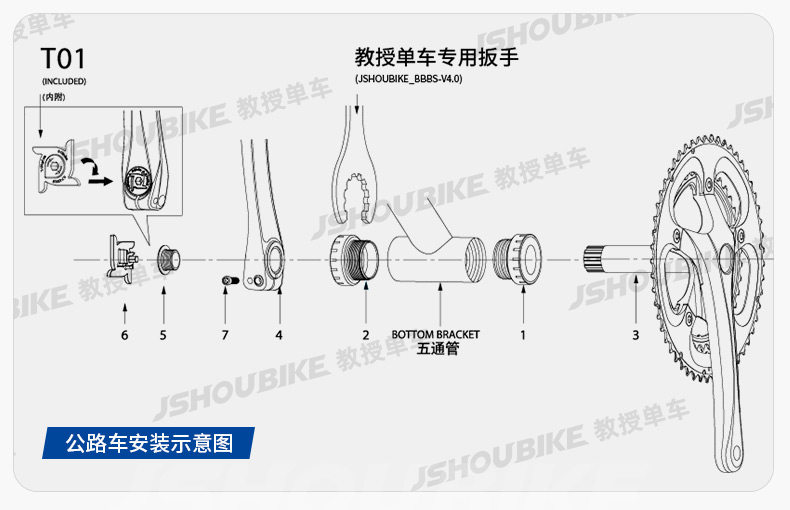 T01
(INCLUDED)
(内附)

教授单车专用扳手
(JSHOUBIKE_BBBS-V4.0)

6
5
7
4
2
BOTTOM BRACKET
五通管
1
3

公路车安装示意图

JSHOUBIKE 教授单车