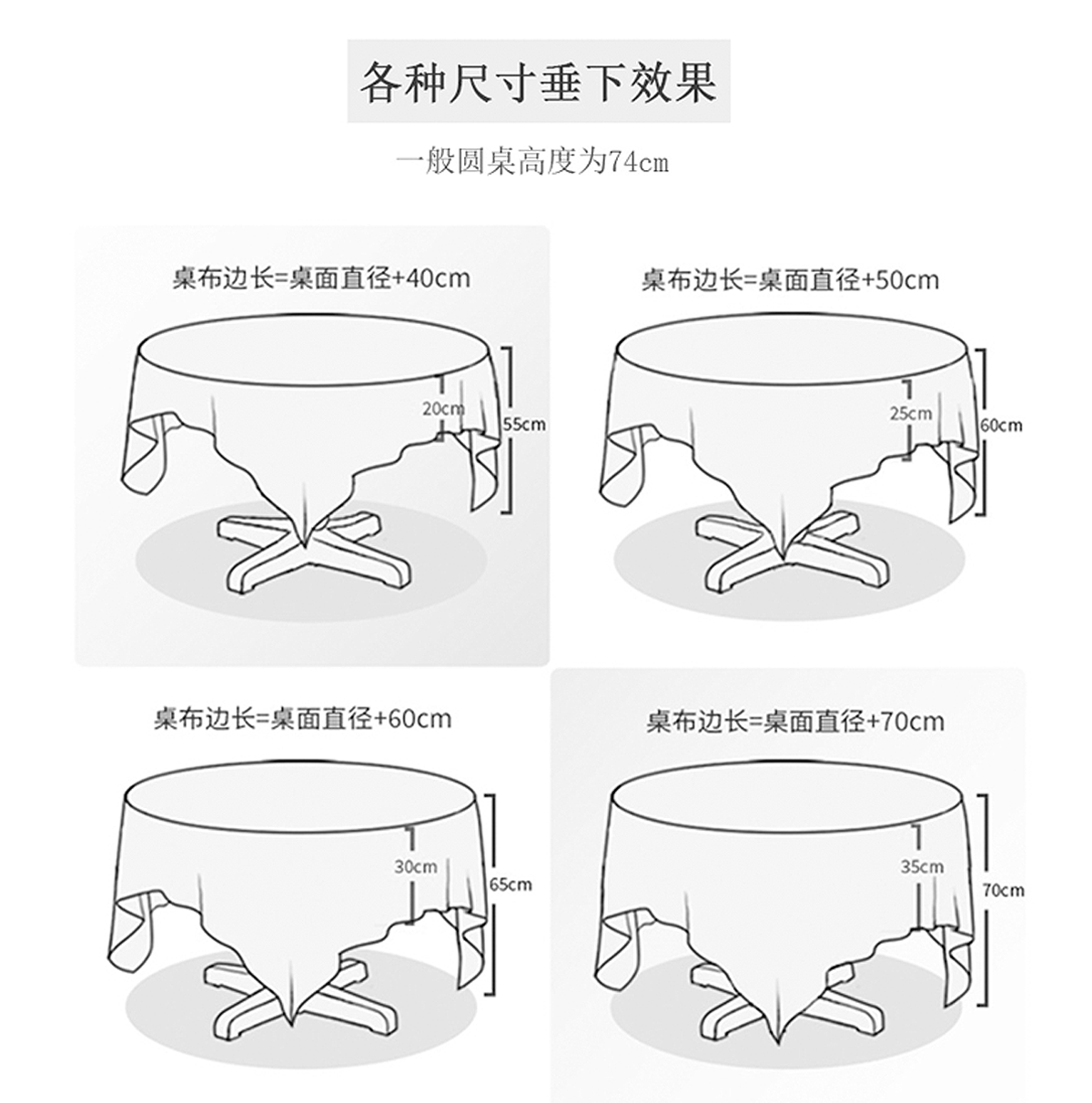 各种尺寸垂下效果

一般圆桌高度为74cm

桌布边长=桌面直径+40cm

20cm

55cm

桌布边长=桌面直径+50cm

25cm

60cm

桌布边长=桌面直径+60cm

30cm

65cm

桌布边长=桌面直径+70cm

35cm

70cm