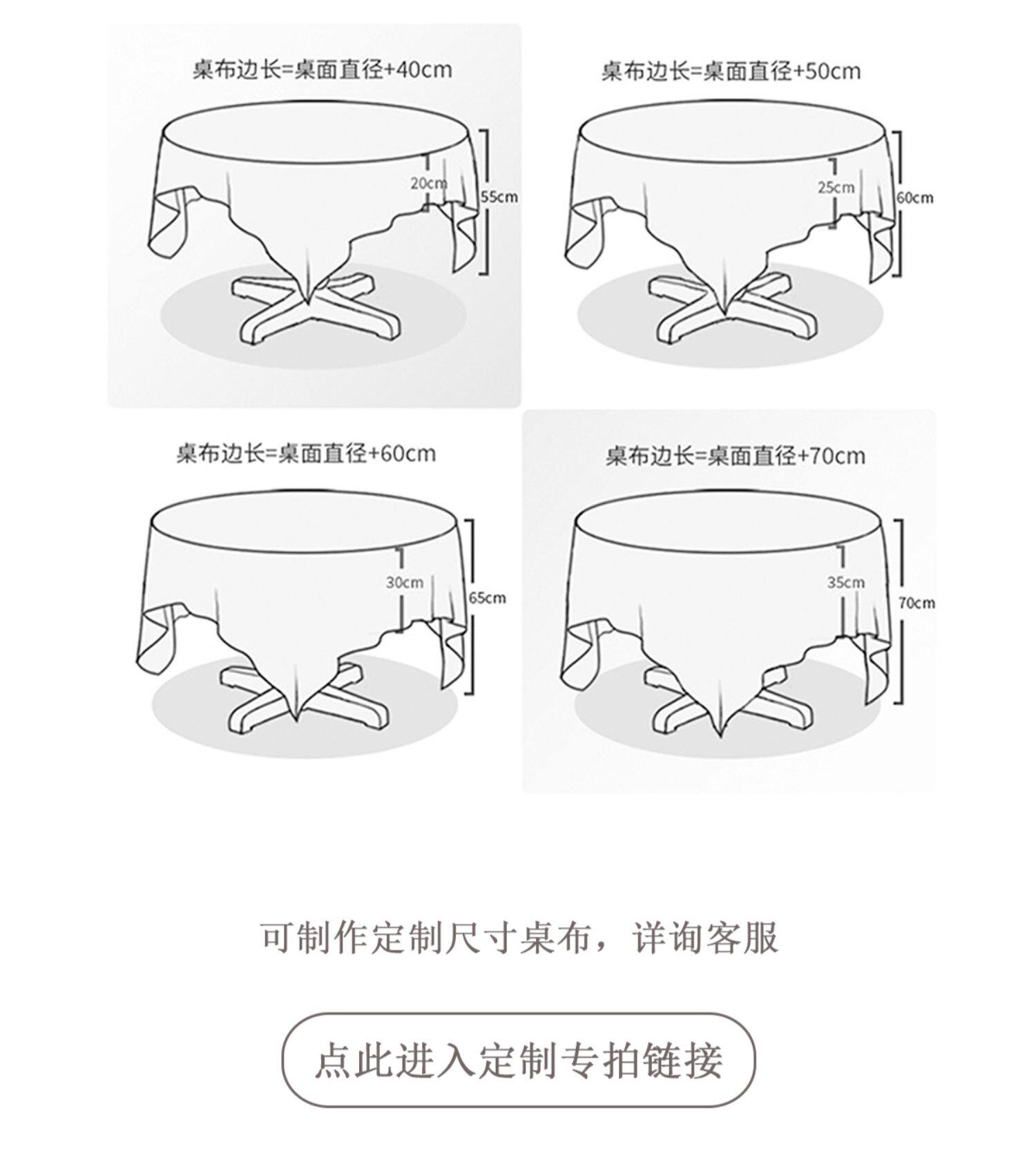 桌布边长=桌面直径+40cm

20cm

55cm

桌布边长=桌面直径+50cm

25cm

60cm

桌布边长=桌面直径+60cm

30cm

65cm

桌布边长=桌面直径+70cm

35cm

70cm

可制作定制尺寸桌布，详询客服

点此进入定制专拍链接