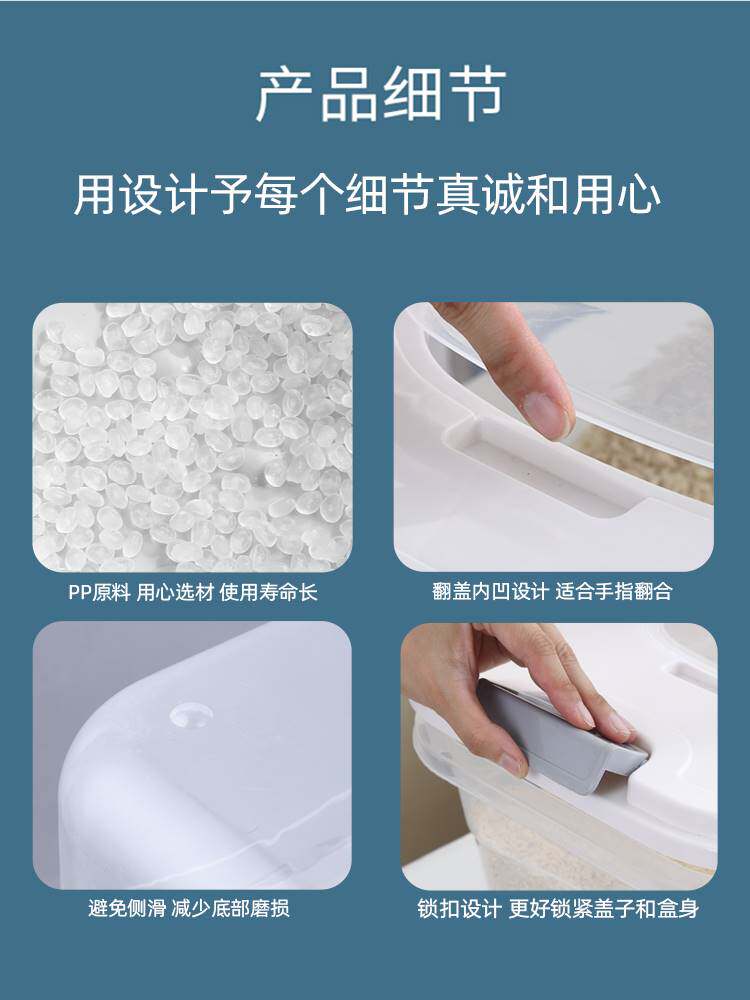 产品细节

用设计予每个细节真诚和用心

PP原料 用心选材 使用寿命长

翻盖内凹设计 适合手指翻合

避免侧滑 减少底部磨损

锁扣设计 更好锁紧盖子和盒身