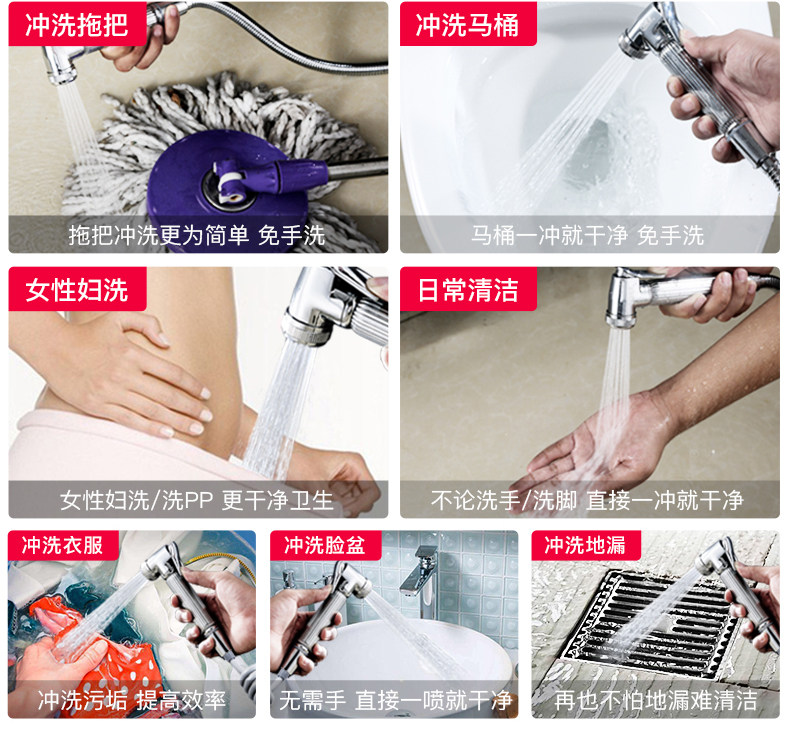 冲洗拖把

拖把冲洗更为简单 免手洗

冲洗马桶

马桶一冲就干净 免手洗

女性妇洗

女性妇洗/洗PP 更干净卫生

日常清洁

不论洗手/洗脚 直接一冲就干净

冲洗衣服

冲洗污垢 提高效率

冲洗脸盆

无需手 直接一喷就干净

冲洗地漏

再也不怕地漏难清洁