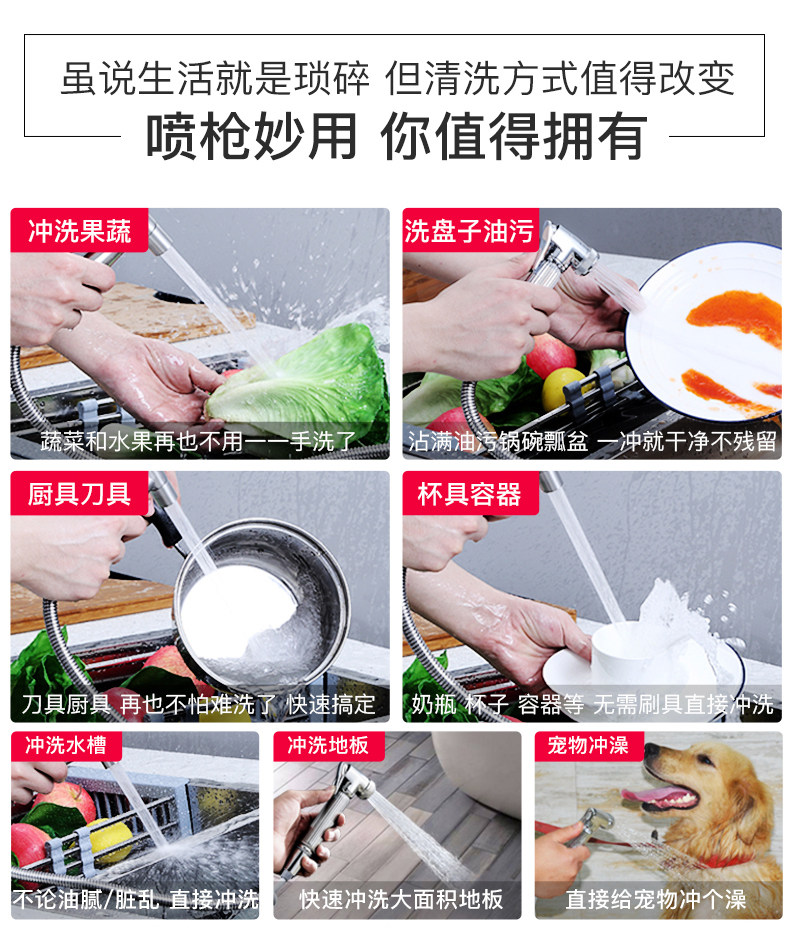 虽说生活就是琐碎 但清洗方式值得改变

喷枪妙用 你值得拥有

冲洗果蔬

蔬菜和水果再也不用一一手洗了

洗盘子油污

沾满油污锅碗瓢盆 一冲就干净不残留

厨具刀具

刀具厨具 再也不怕难洗了 快速搞定

杯具容器

奶瓶 杯子 容器等 无需刷具直接冲洗

冲洗水槽

不论油腻/脏乱 直接冲洗

冲洗地板

快速冲洗大面积地板

宠物冲澡

直接给宠物冲个澡