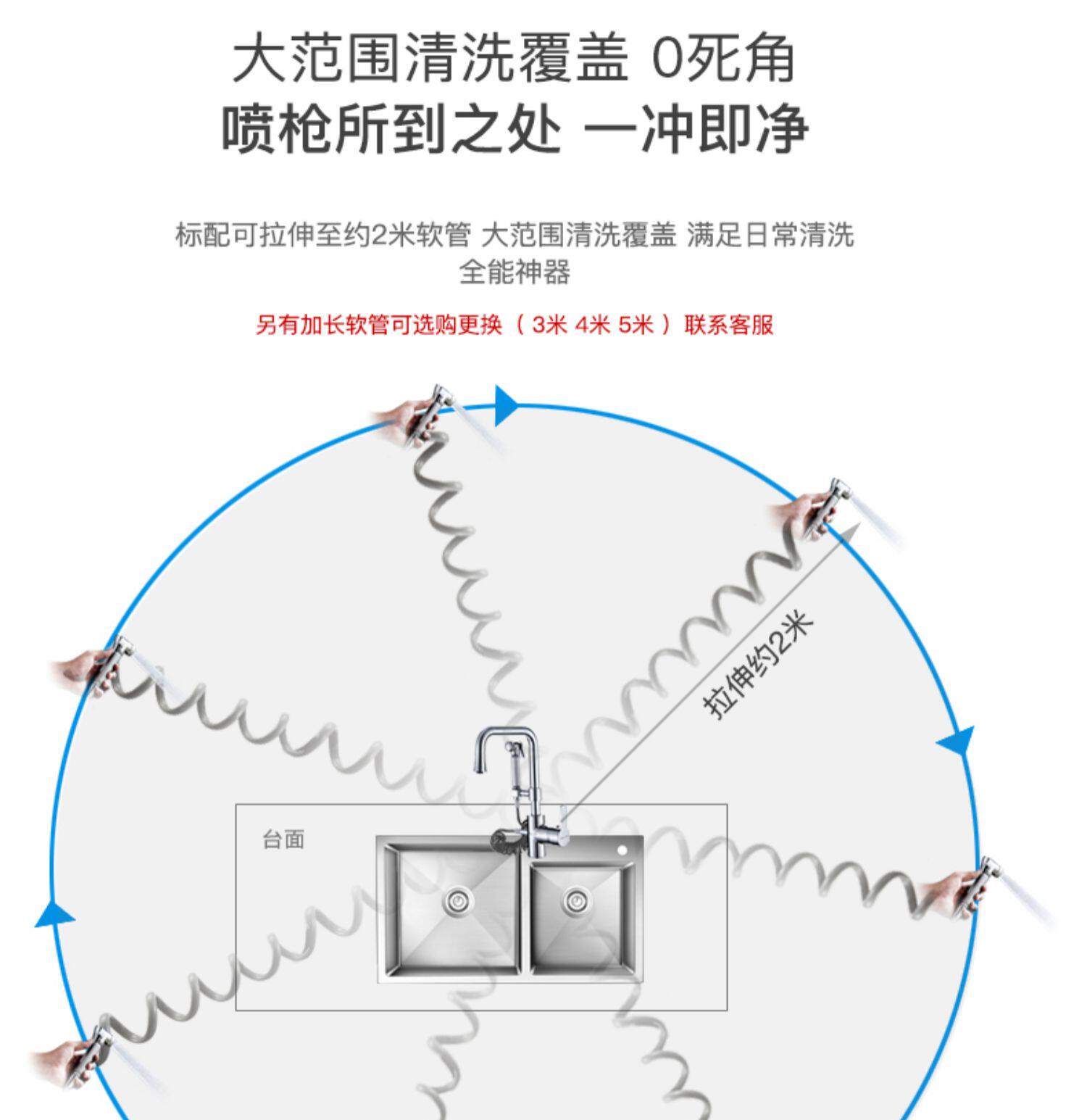 大范围清洗覆盖 0死角
喷枪所到之处 一冲即净

标配可拉伸至约2米软管 大范围清洗覆盖 满足日常清洗全能神器

另有加长软管可选购更换（3米 4米 5米）联系客服

拉伸约2米

台面