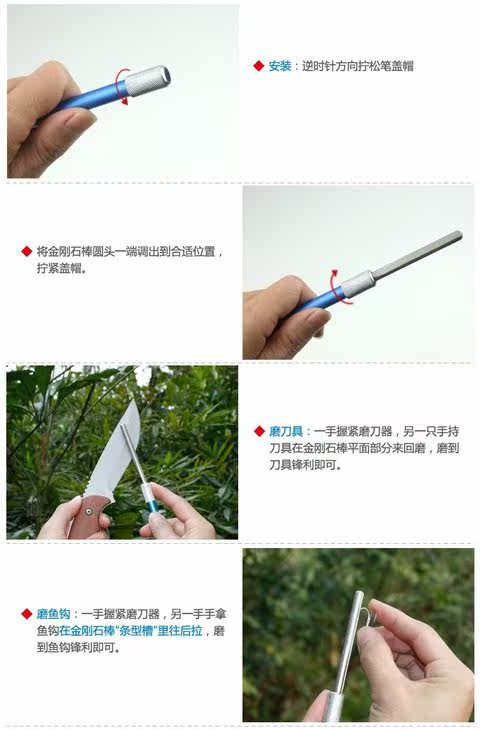 ◆ 安装：逆时针方向拧松笔盖帽

◆ 将金刚石棒圆头一端调出到合适位置，拧紧盖帽。

◆ 磨刀具：一手握紧磨刀器，另一只手持刀具在金刚石棒平面部分来回磨，磨到刀具锋利即可。

◆ 磨鱼钩：一手握紧磨刀器，另一手手拿鱼钩在金刚石棒"条型槽"里往后拉，磨到鱼钩锋利即可。