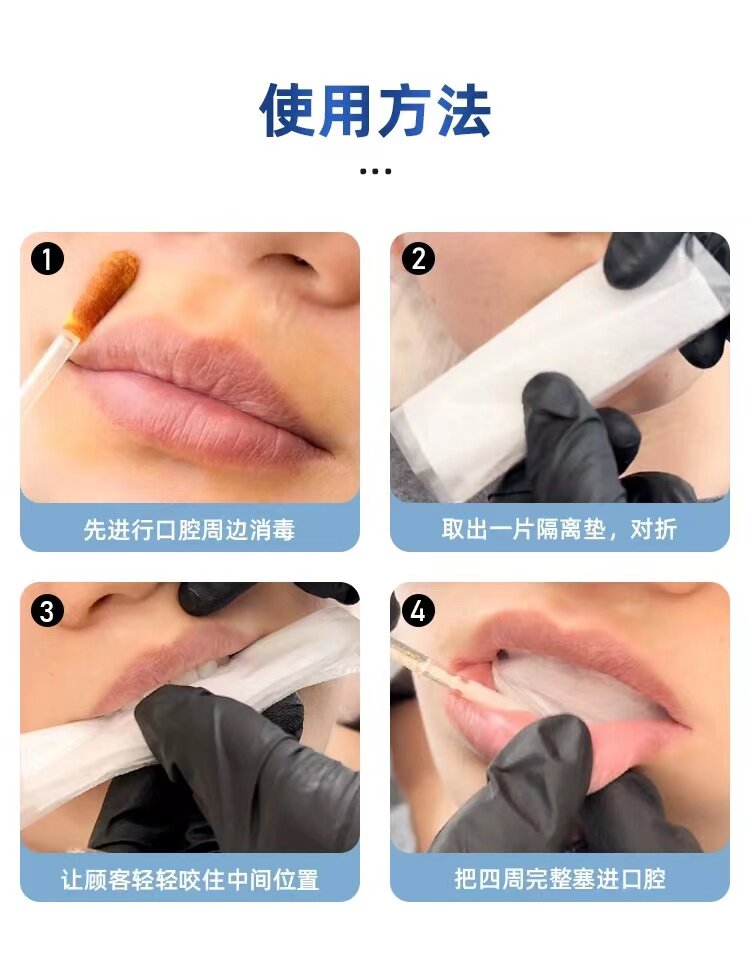 使用方法

...

1

先进行口腔周边消毒

2

取出一片隔离垫，对折

3

让顾客轻轻咬住中间位置

4

把四周完整塞进口腔