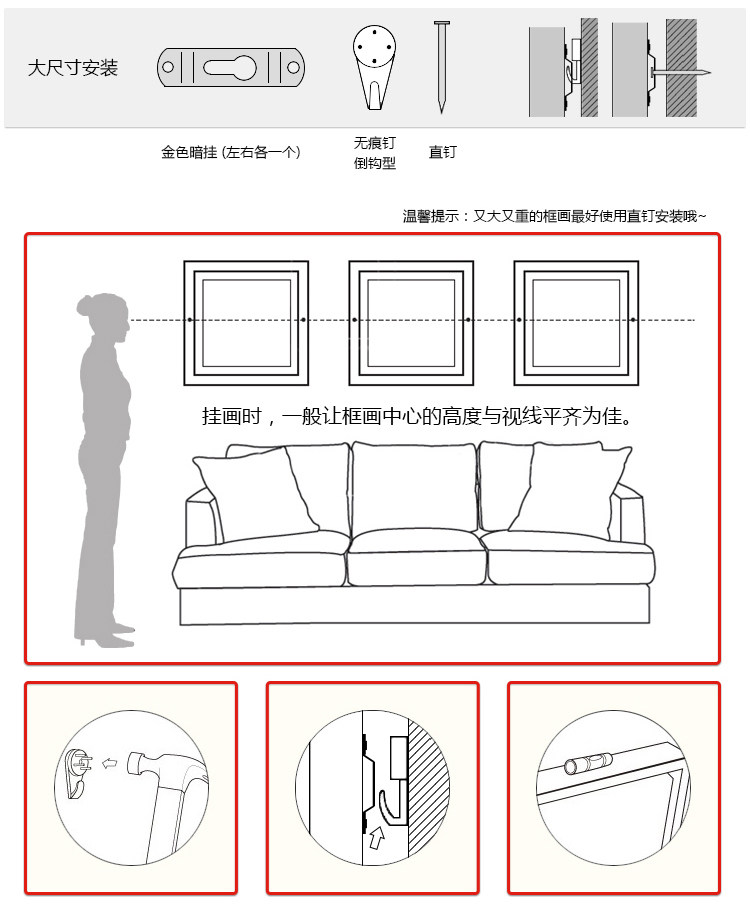 大尺寸安装

金色暗挂 (左右各一个)

无痕钉
倒钩型

直钉

温馨提示：又大又重的框画最好使用直钉安装哦~

挂画时，一般让框画中心的高度与视线平齐为佳。