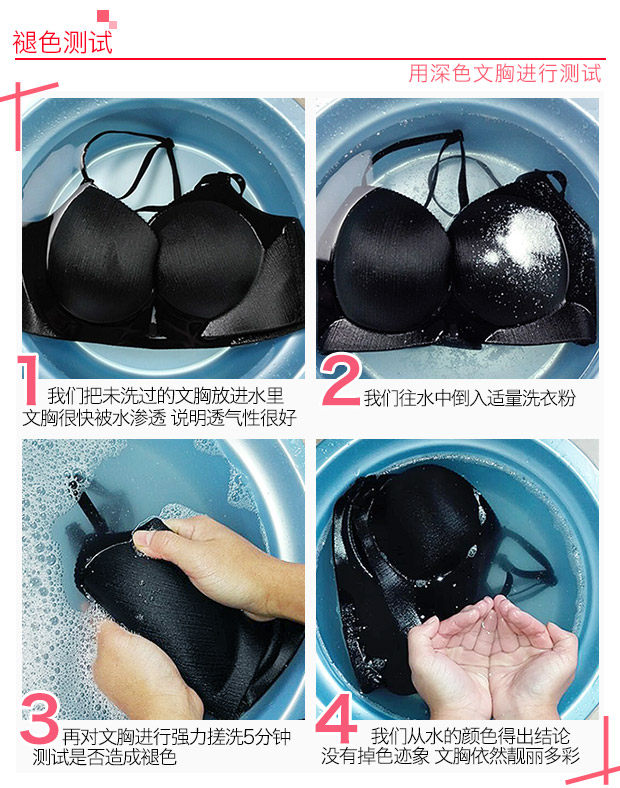 褪色测试

用深色文胸进行测试

1 我们把未洗过的文胸放进水里 文胸很快被水渗透 说明透气性很好

2 我们往水中倒入适量洗衣粉

3 再对文胸进行强力搓洗5分钟 测试是否造成褪色

4 我们从水的颜色得出结论 没有掉色迹象 文胸依然靓丽多彩