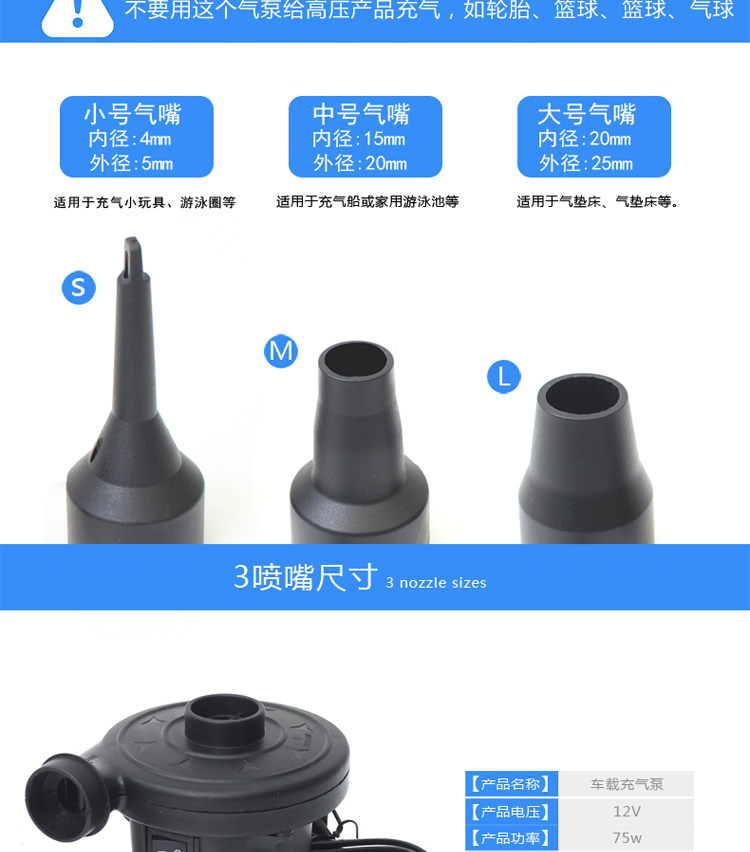 不要用这个气泵给高压产品充气，如轮胎、篮球、篮球、气球

小号气嘴
内径：4mm
外径：5mm

适用于充气小玩具、游泳圈等

中号气嘴
内径：15mm
外径：20mm

适用于充气船或家用游泳池等

大号气嘴
内径：20mm
外径：25mm

适用于气垫床、气垫床等。

S

M

L

3喷嘴尺寸 3 nozzle sizes

| 【产品名称】 | 车载充气泵 |
|---|---|
| 【产品电压】 | 12V |
| 【产品功率】 | 75w |