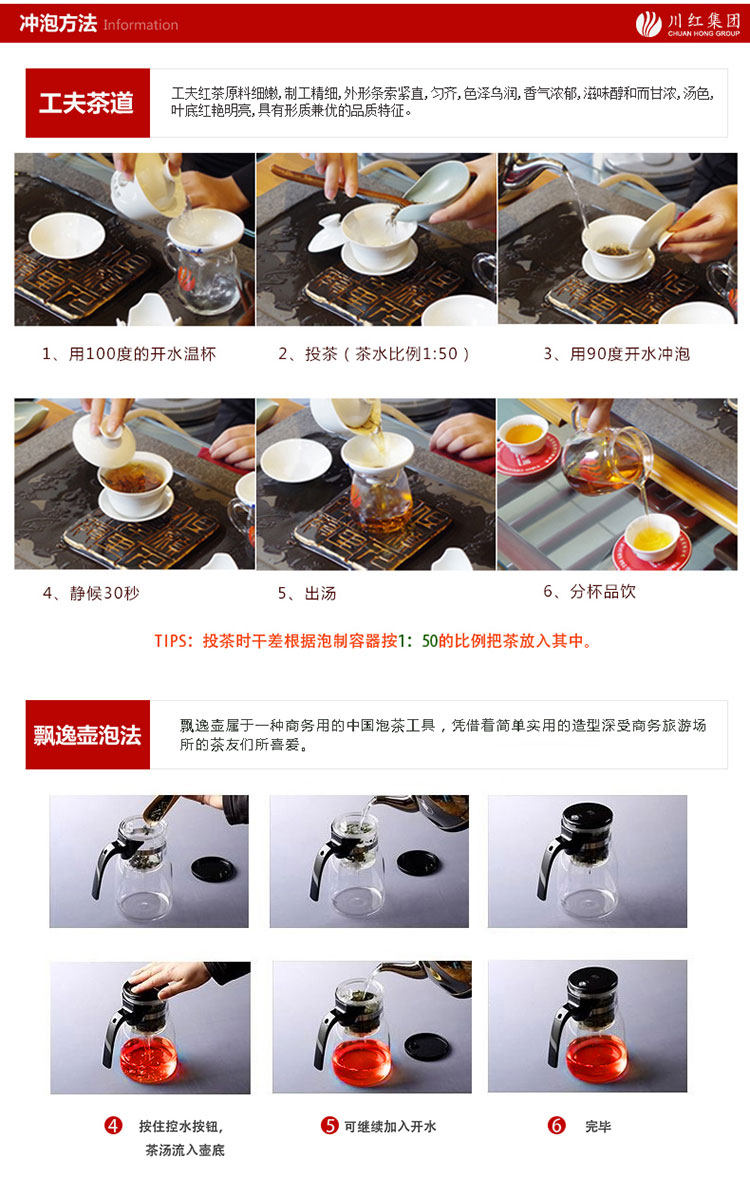 冲泡方法 Information

川红集团
CHUAN HONG GROUP

工夫茶道

工夫红茶原料细嫩，制工精细，外形条索紧直，匀齐，色泽乌润，香气浓郁，滋味醇和而甘浓，汤色，叶底红艳明亮，具有形质兼优的品质特征。

1、用100度的开水温杯

2、投茶（茶水比例1:50）

3、用90度开水冲泡

4、静候30秒

5、出汤

6、分杯品饮

TIPS：投茶时干差根据泡制容器按1：50的比例把茶放入其中。

飘逸壶泡法

飘逸壶属于一种商务用的中国泡茶工具，凭借着简单实用的造型深受商务旅游场所的茶友们所喜爱。

4 按住控水按钮，茶汤流入壶底

5 可继续加入开水

6 完毕