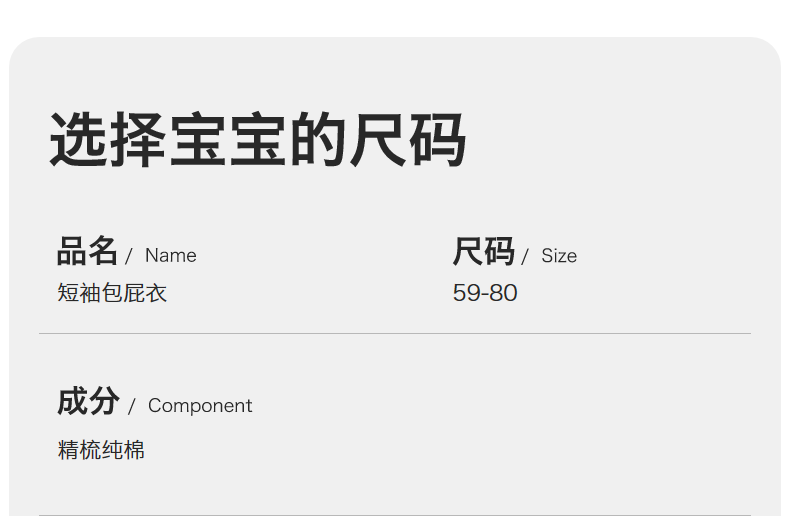 选择宝宝的尺码

品名 / Name
短袖包屁衣

尺码 / Size
59-80

成分 / Component
精梳纯棉