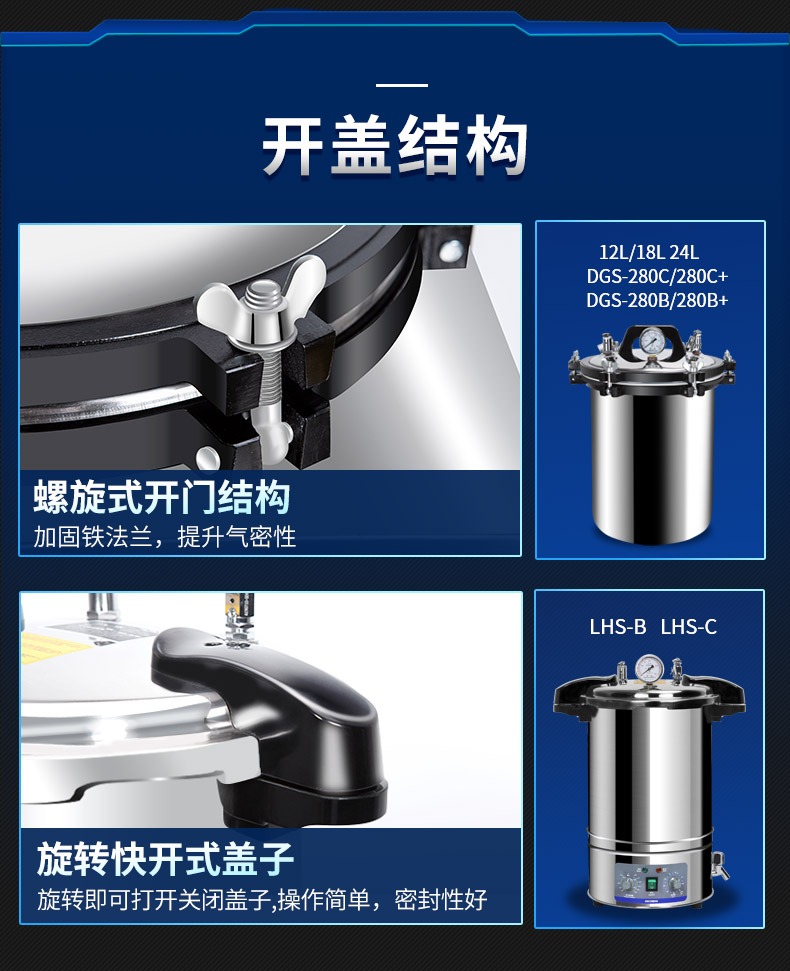 开盖结构

螺旋式开门结构
加固铁法兰，提升气密性

12L/18L 24L
DGS-280C/280C+
DGS-280B/280B+

旋转快开式盖子
旋转即可打开关闭盖子,操作简单，密封性好

LHS-B LHS-C