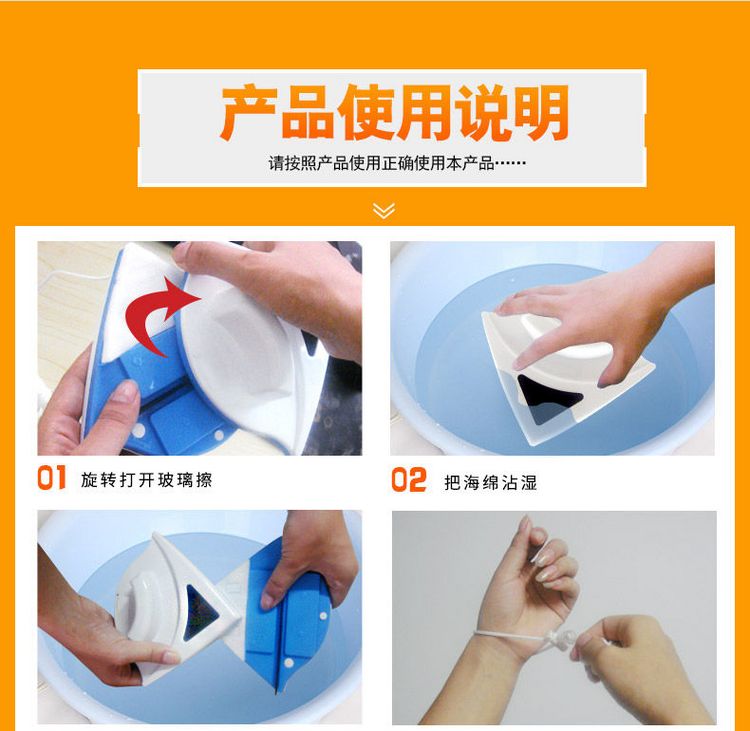 产品使用说明

请按照产品使用正确使用本产品……

01 旋转打开玻璃擦

02 把海绵沾湿