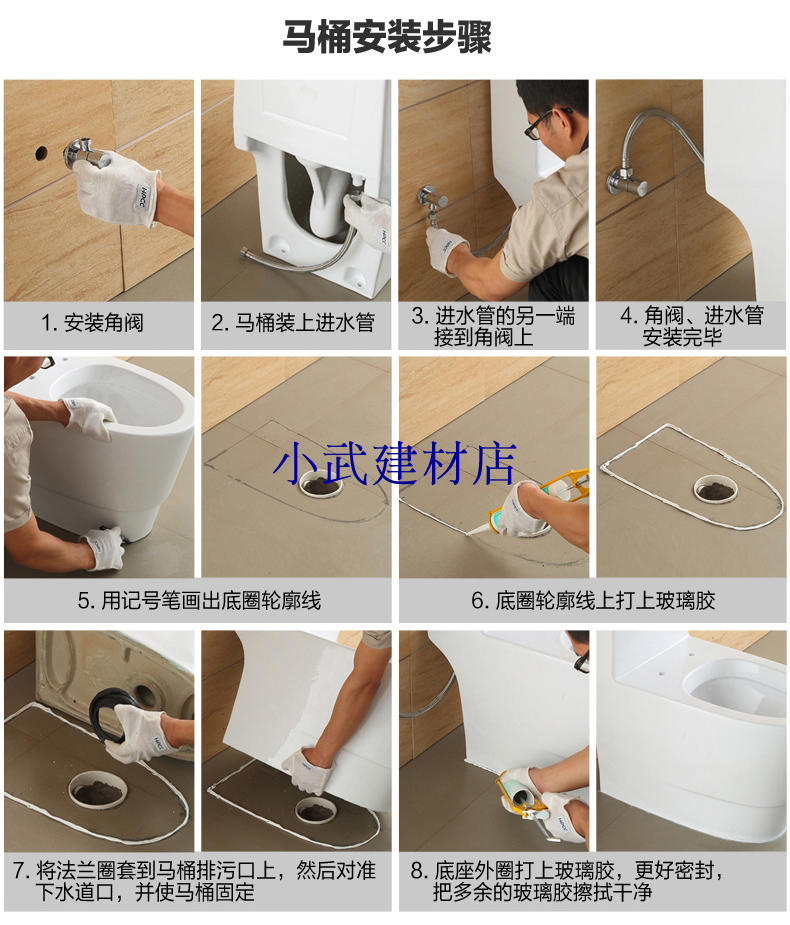 马桶安装步骤

1. 安装角阀

2. 马桶装上进水管

3. 进水管的另一端接到角阀上

4. 角阀、进水管安装完毕

小武建材店

5. 用记号笔画出底圈轮廓线

6. 底圈轮廓线上打上玻璃胶

7. 将法兰圈套到马桶排污口上，然后对准下水道口，并使马桶固定

8. 底座外圈打上玻璃胶，更好密封，把多余的玻璃胶擦拭干净