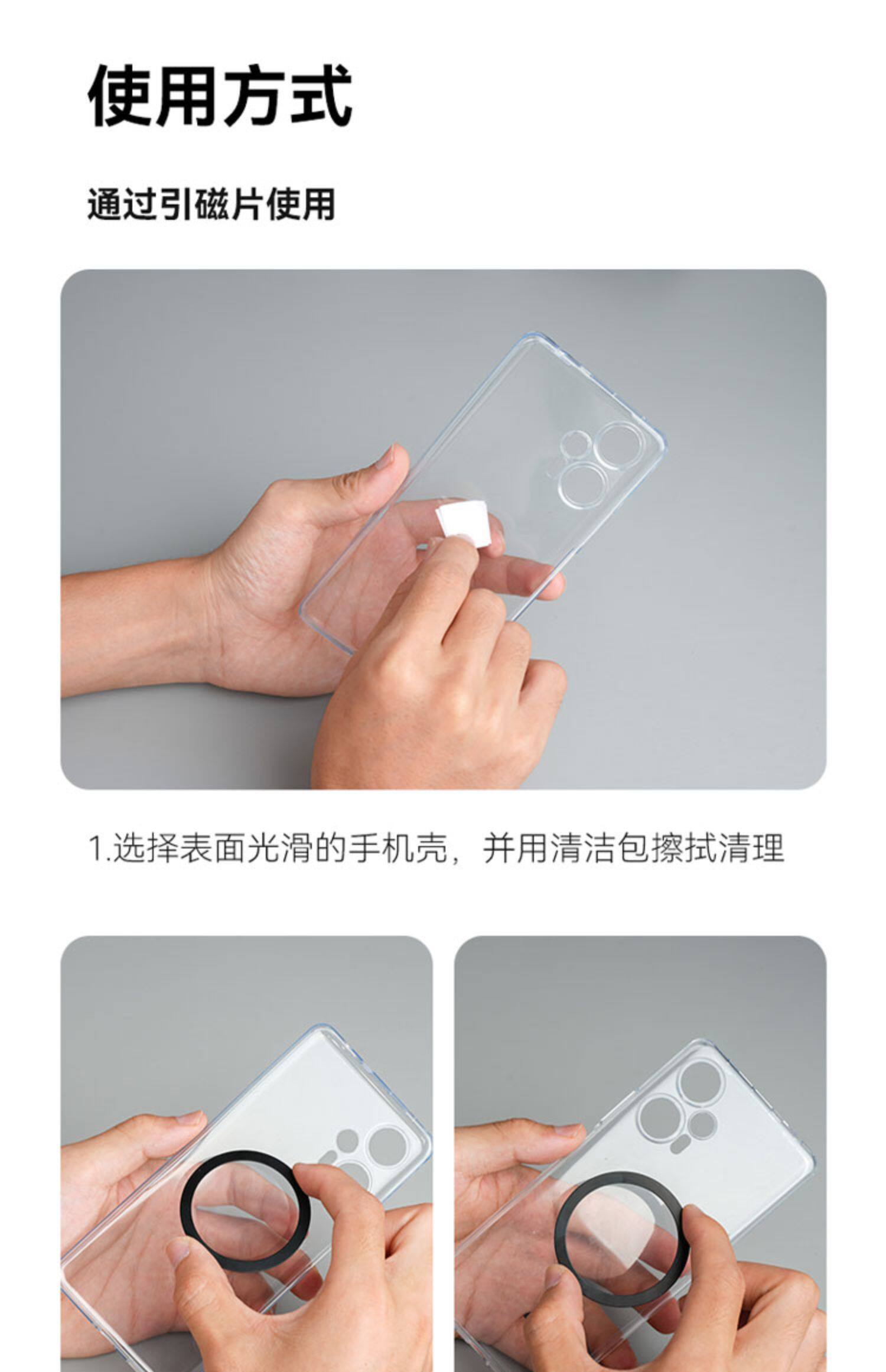 使用方式

通过引磁片使用

1.选择表面光滑的手机壳，并用清洁包擦拭清理