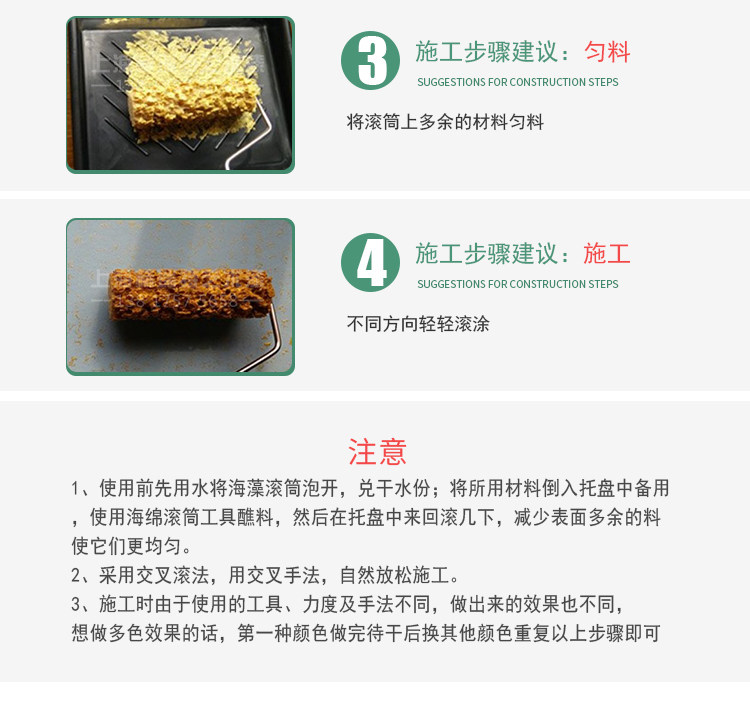 3 施工步骤建议：匀料
SUGGESTIONS FOR CONSTRUCTION STEPS

将滚筒上多余的材料匀料

4 施工步骤建议：施工
SUGGESTIONS FOR CONSTRUCTION STEPS

不同方向轻轻滚涂

注意

1、使用前先用水将海藻滚筒泡开，兑干水份；将所用材料倒入托盘中备用，使用海绵滚筒工具醮料，然后在托盘中来回滚几下，减少表面多余的料使它们更均匀。
2、采用交叉滚法，用交叉手法，自然放松施工。
3、施工时由于使用的工具、力度及手法不同，做出来的效果也不同，想做多色效果的话，第一种颜色做完待干后换其他颜色重复以上步骤即可