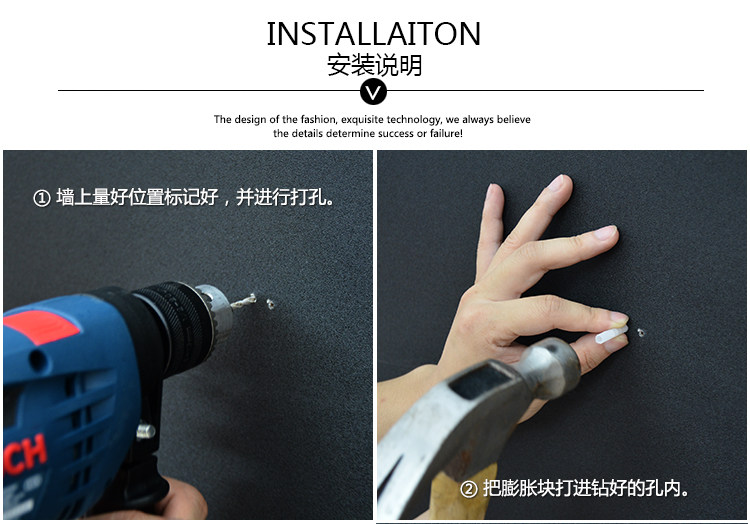 INSTALLAITON
安装说明

V

The design of the fashion, exquisite technology, we always believe the details determine success or failure!

① 墙上量好位置标记好，并进行打孔。

CH

② 把膨胀块打进钻好的孔内。