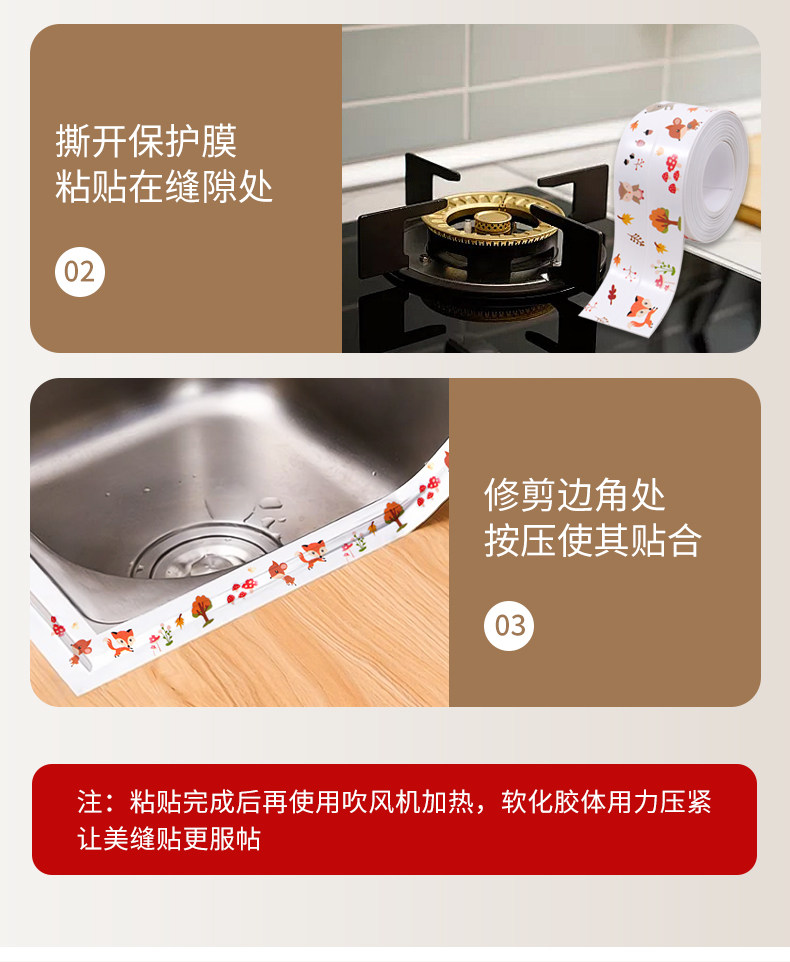 撕开保护膜
粘贴在缝隙处

02

修剪边角处
按压使其贴合

03

注：粘贴完成后再使用吹风机加热，软化胶体用力压紧让美缝贴更服帖