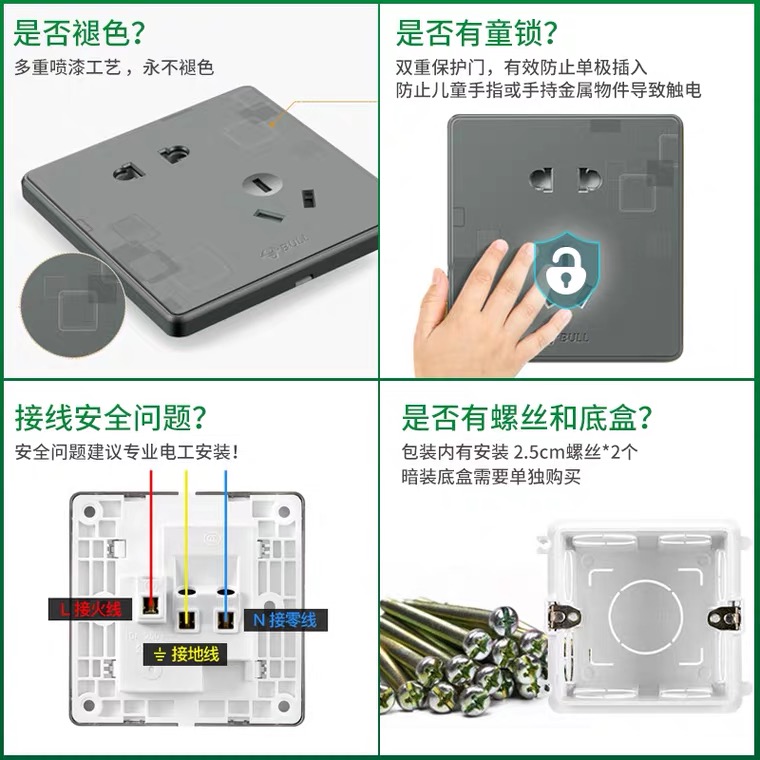 是否褪色?
多重喷漆工艺，永不褪色

BULL

是否有童锁?
双重保护门，有效防止单极插入
防止儿童手指或手持金属物件导致触电

BULL

接线安全问题?
安全问题建议专业电工安装!

L 接火线
N 接零线
⏚ 接地线

是否有螺丝和底盒?
包装内有安装 2.5cm螺丝*2个
暗装底盒需要单独购买