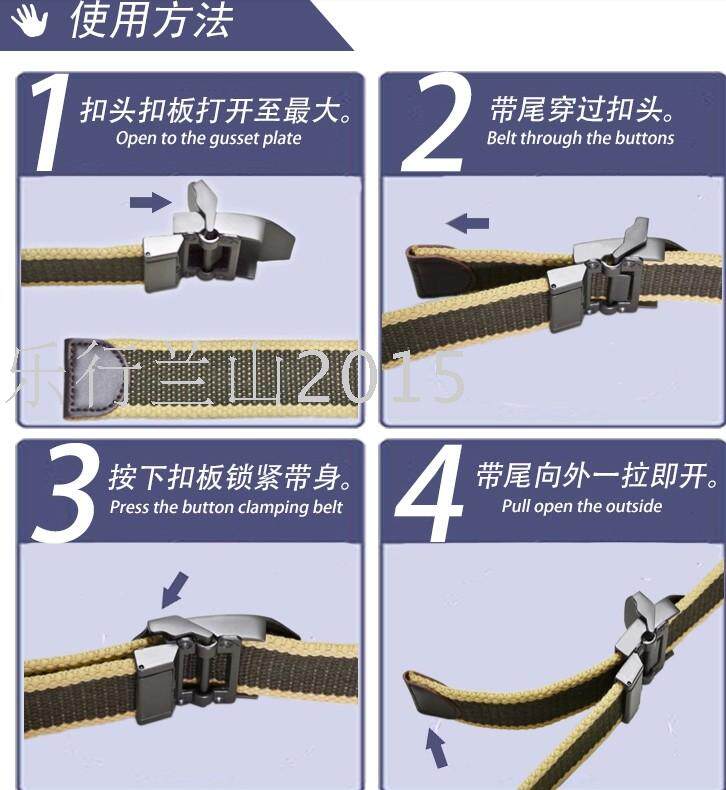 使用方法

1 扣头扣板打开至最大。
Open to the gusset plate

2 带尾穿过扣头。
Belt through the buttons

乐行兰山2015

3 按下扣板锁紧带身。
Press the button clamping belt

4 带尾向外一拉即开。
Pull open the outside