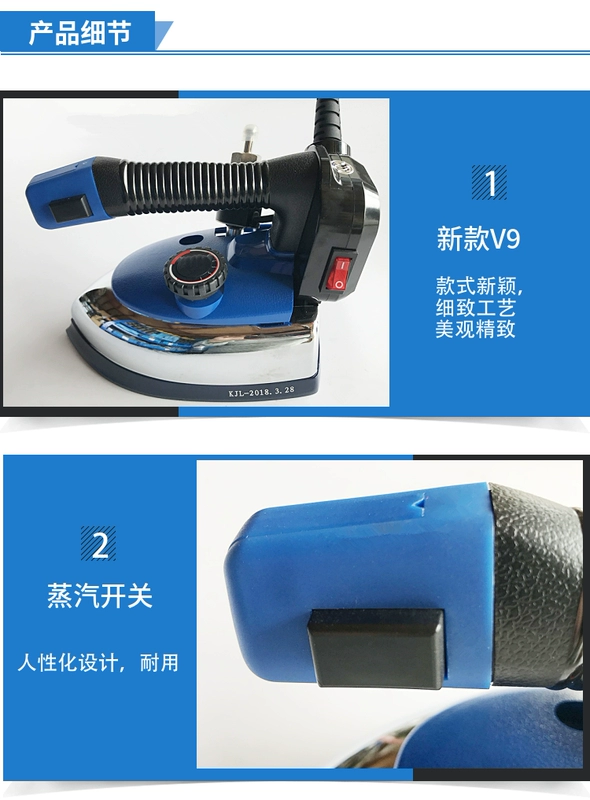 产品细节

KJL-2018. 3. 28

1

新款V9

款式新颖，
细致工艺
美观精致

2

蒸汽开关

人性化设计，耐用