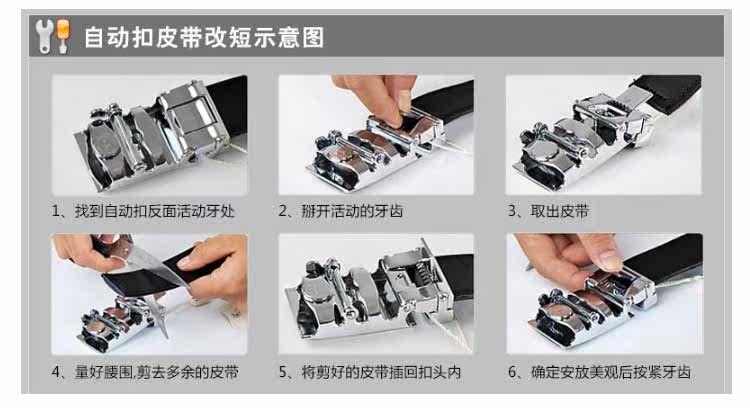 自动扣皮带改短示意图

1、找到自动扣反面活动牙处

2、掰开活动的牙齿

3、取出皮带

4、量好腰围,剪去多余的皮带

5、将剪好的皮带插回扣头内

6、确定安放美观后按紧牙齿