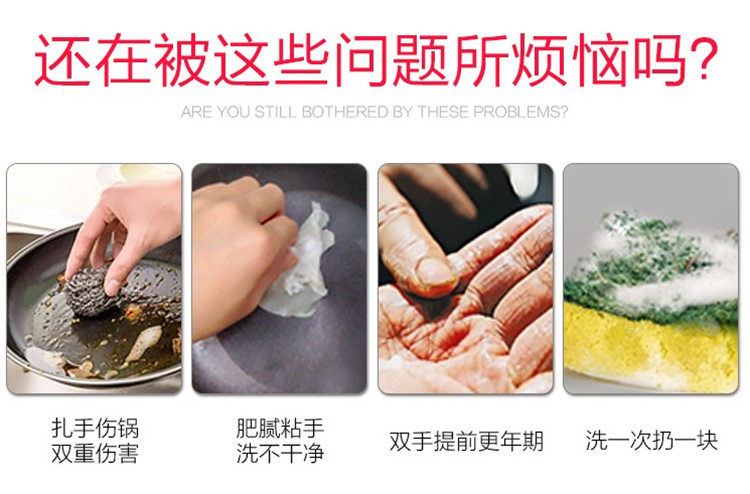 还在被这些问题所烦恼吗?

ARE YOU STILL BOTHERED BY THESE PROBLEMS?

扎手伤锅
双重伤害

肥腻粘手
洗不干净

双手提前更年期

洗一次扔一块