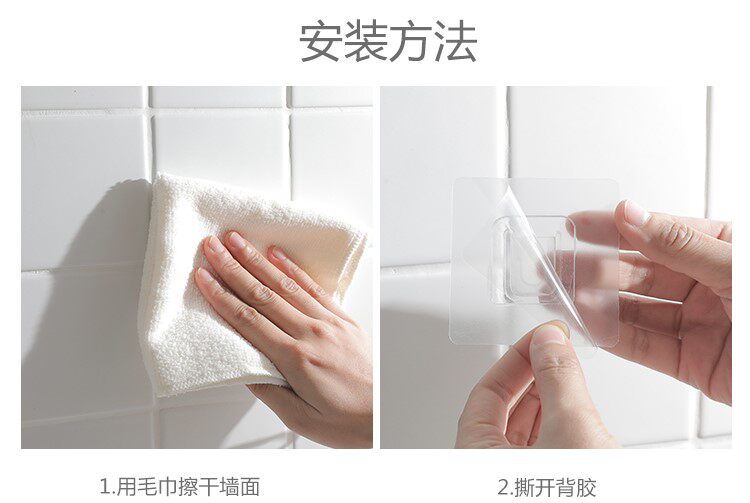 安装方法

1.用毛巾擦干墙面

2.撕开背胶