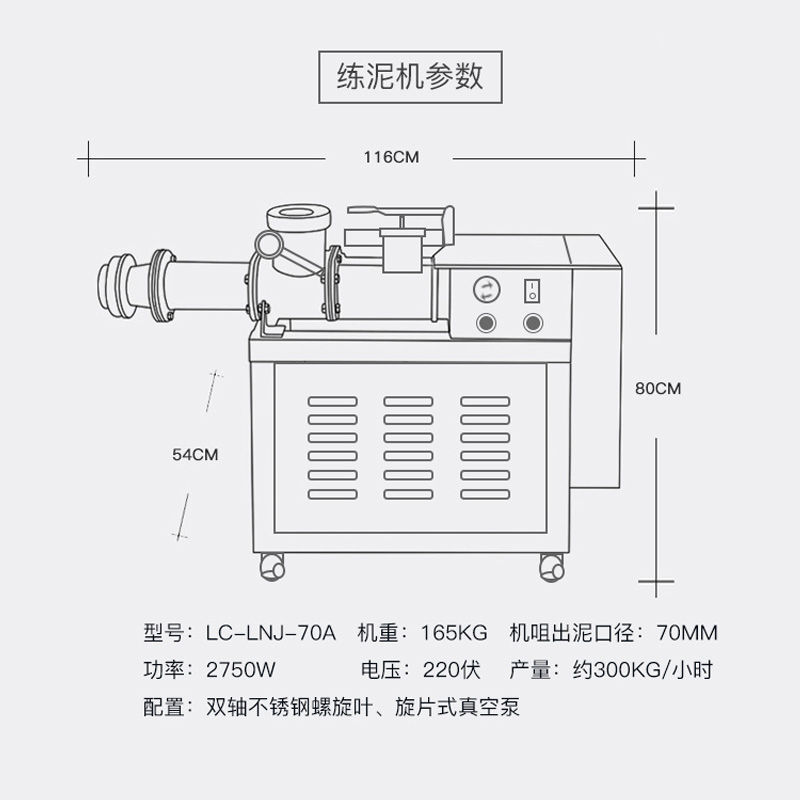 练泥机参数

116CM

80CM

54CM

型号：LC-LNJ-70A　机重：165KG　机咀出泥口径：70MM

功率：2750W　电压：220伏　产量：约300KG/小时

配置：双轴不锈钢螺旋叶、旋片式真空泵