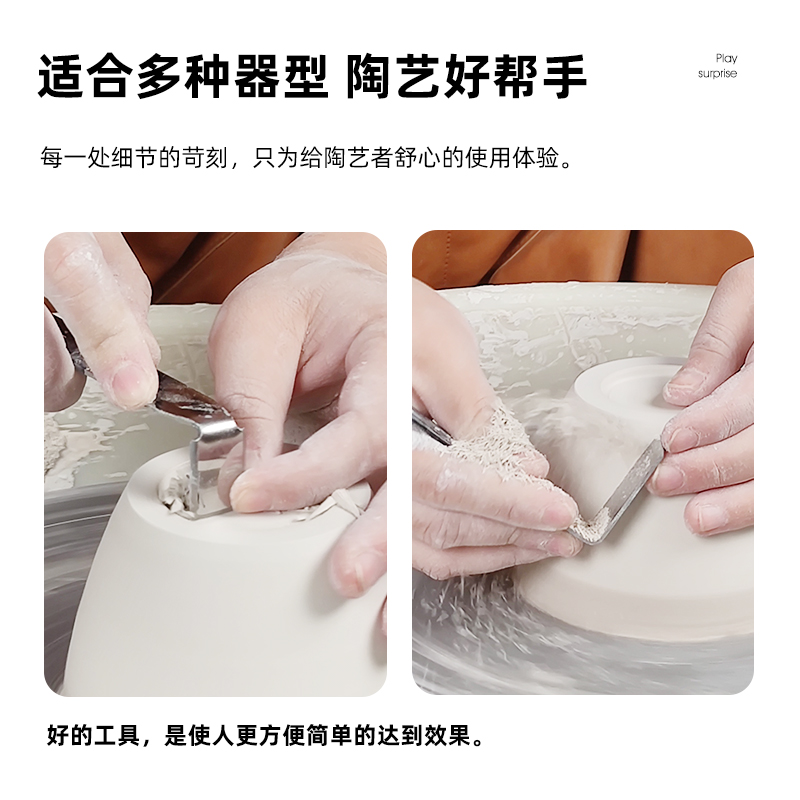 适合多种器型 陶艺好帮手

Play
surprise

每一处细节的苛刻，只为给陶艺者舒心的使用体验。

好的工具，是使人更方便简单的达到效果。