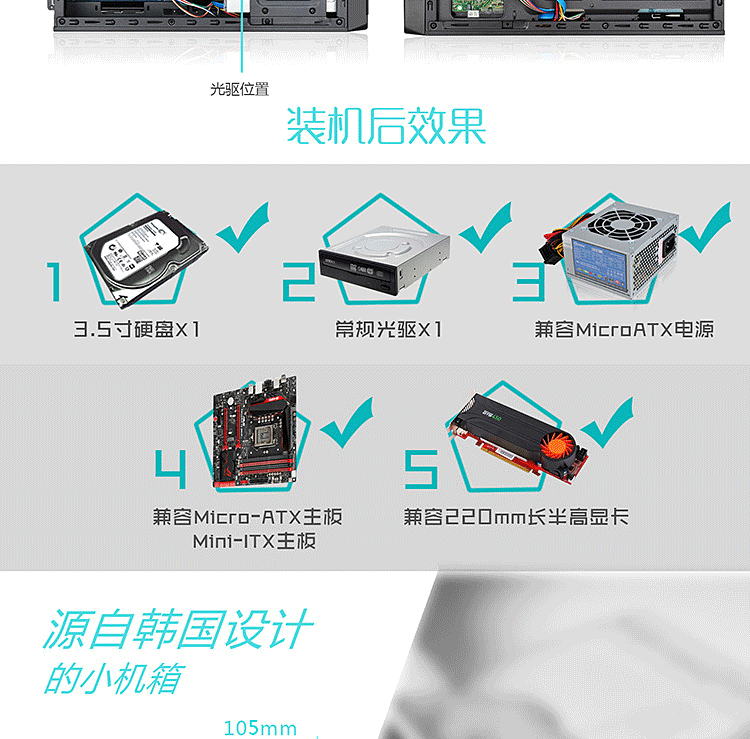 光驱位置

装机后效果

1
3.5寸硬盘X1

2
常规光驱X1

3
兼容MicroATX电源

4
兼容Micro-ATX主板
Mini-ITX主板

5
兼容220mm长半高显卡

源自韩国设计
的小机箱

105mm