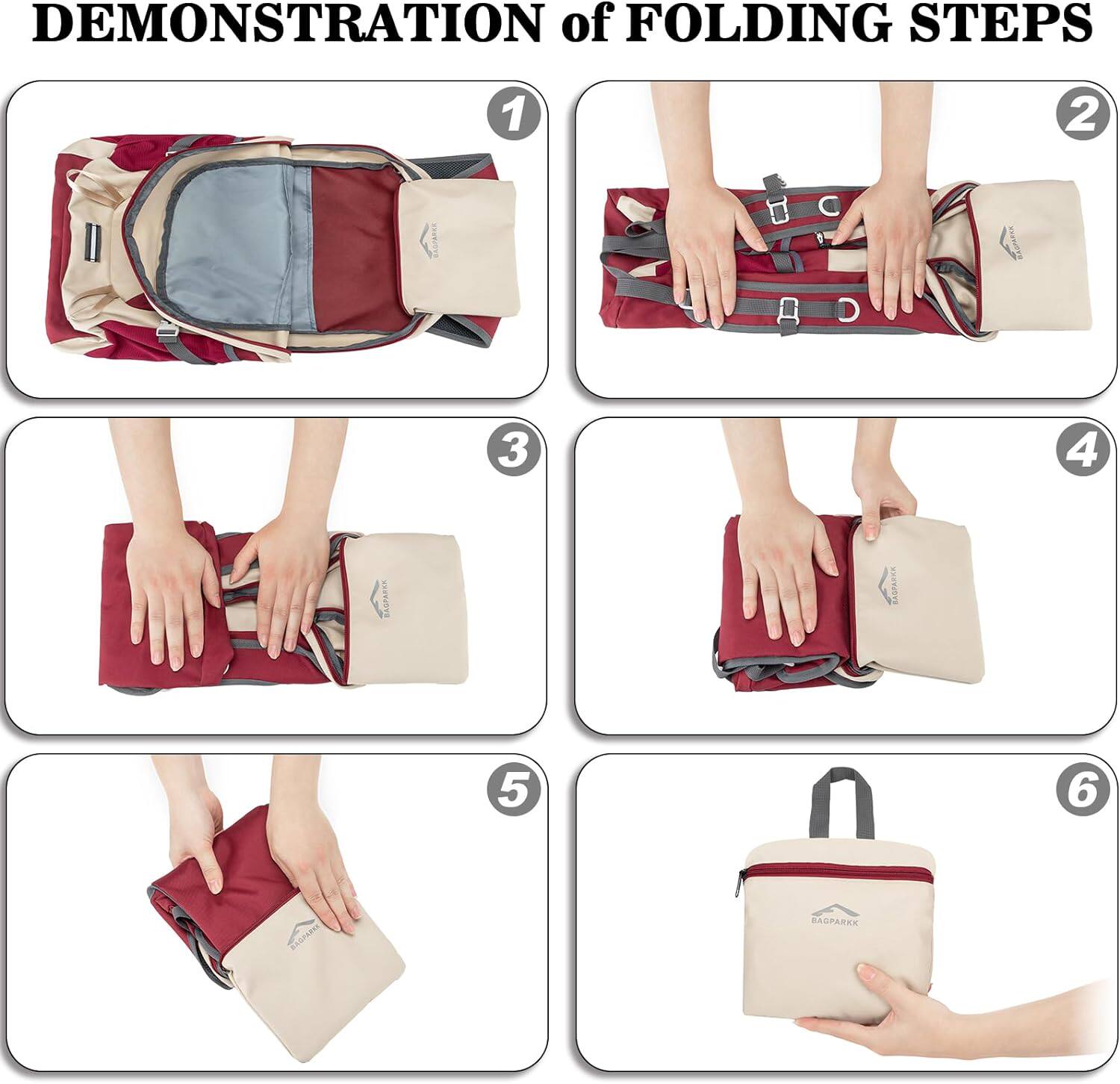 DEMONSTRATION of FOLDING STEPS

1

BAGPARKK

2

BAGPARKK

3

BAGPARKK

4

BAGPARKK

5

BAGPARKK

6

BAGPARKK