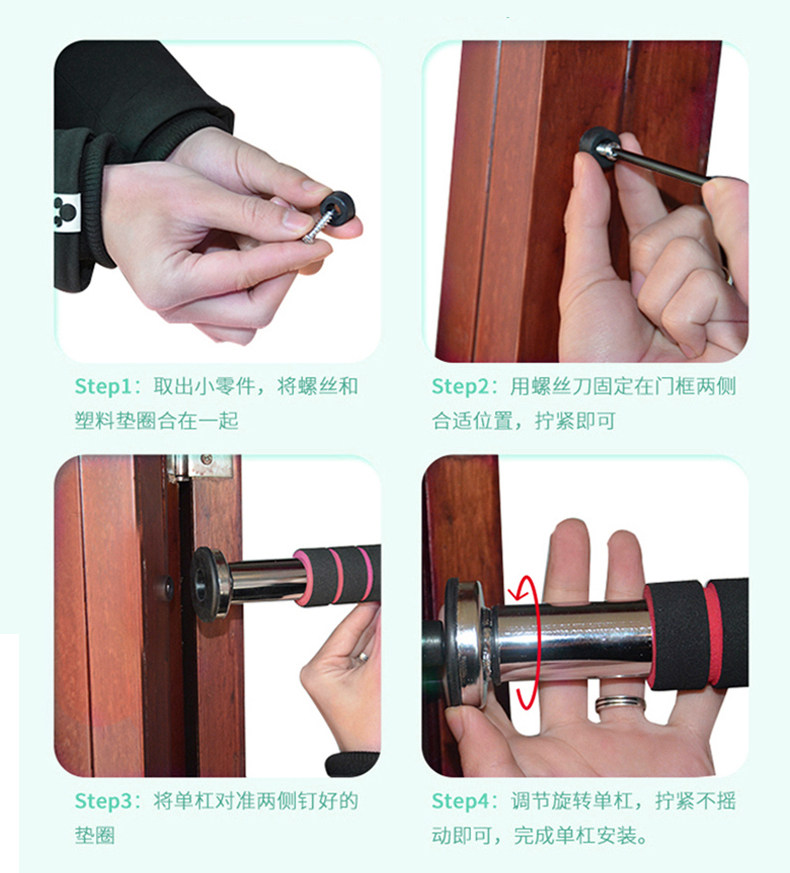 Step1：取出小零件，将螺丝和塑料垫圈合在一起

Step2：用螺丝刀固定在门框两侧合适位置，拧紧即可

Step3：将单杠对准两侧钉好的垫圈

Step4：调节旋转单杠，拧紧不摇动即可，完成单杠安装。