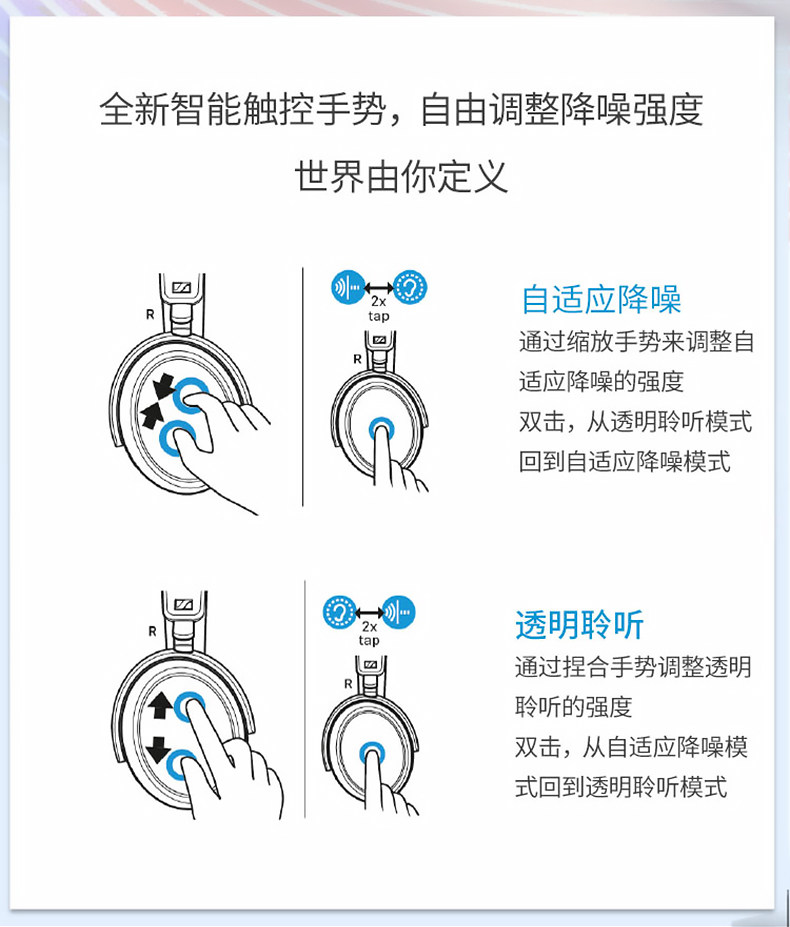 全新智能触控手势，自由调整降噪强度

世界由你定义

R

2x
tap

R

自适应降噪

通过缩放手势来调整自适应降噪的强度

双击，从透明聆听模式回到自适应降噪模式

R

2x
tap

R

透明聆听

通过捏合手势调整透明聆听的强度

双击，从自适应降噪模式回到透明聆听模式