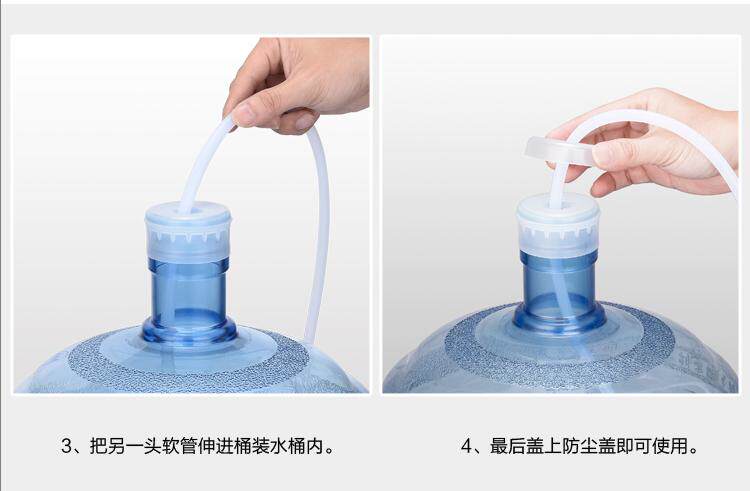 3、把另一头软管伸进桶装水桶内。

4、最后盖上防尘盖即可使用。