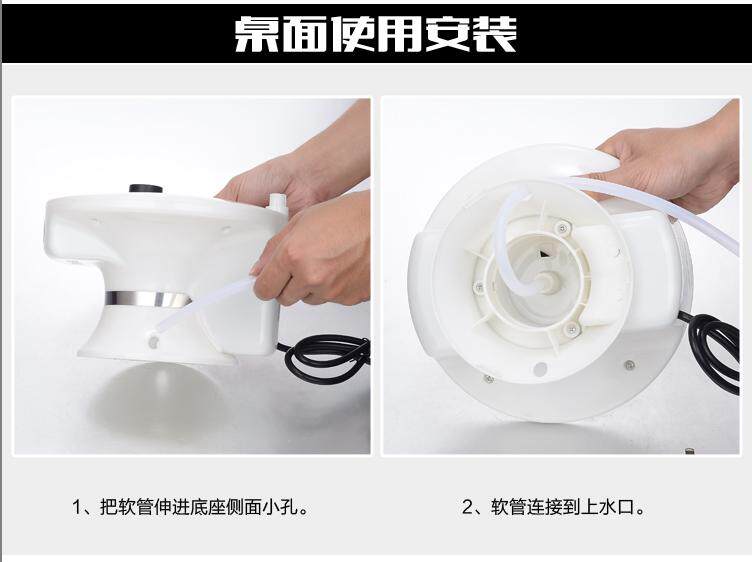 桌面使用安装

1、把软管伸进底座侧面小孔。

2、软管连接到上水口。