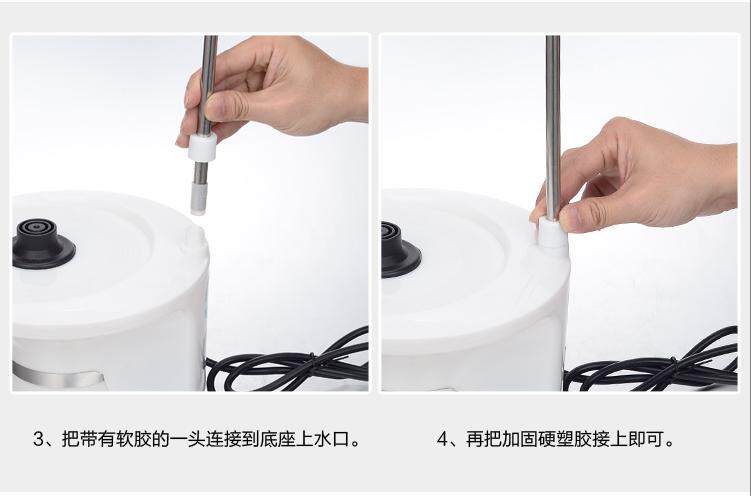 3、把带有软胶的一头连接到底座上水口。

4、再把加固硬塑胶接上即可。