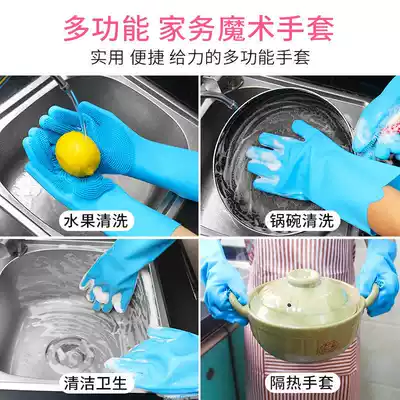 多功能 家务魔术手套
实用 便捷 给力的多功能手套

水果清洗

锅碗清洗

清洁卫生

隔热手套