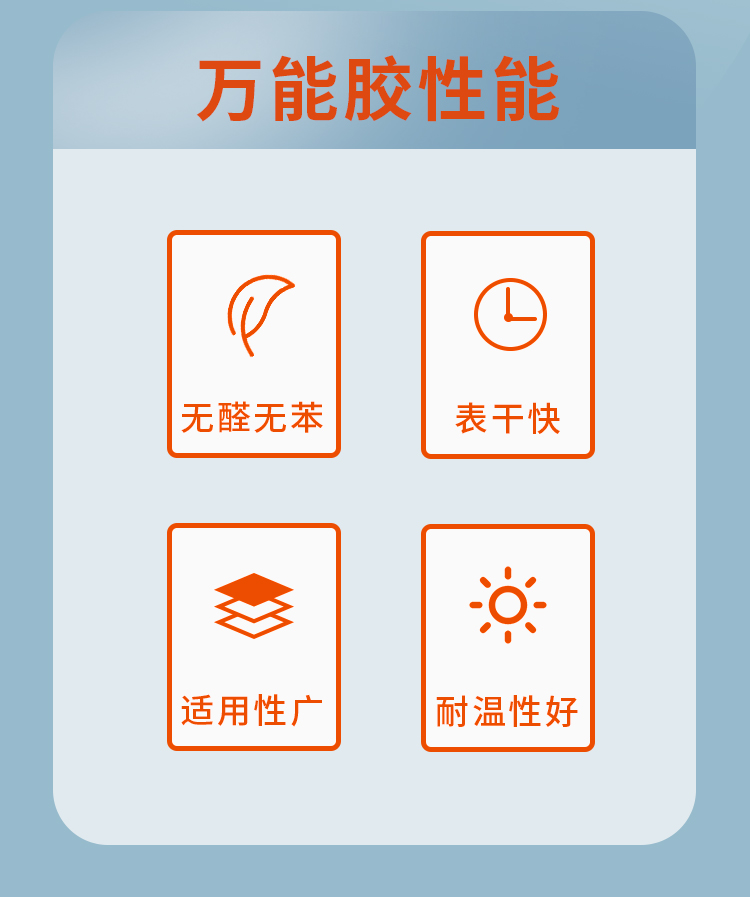 万能胶性能

无醛无苯

表干快

适用性广

耐温性好